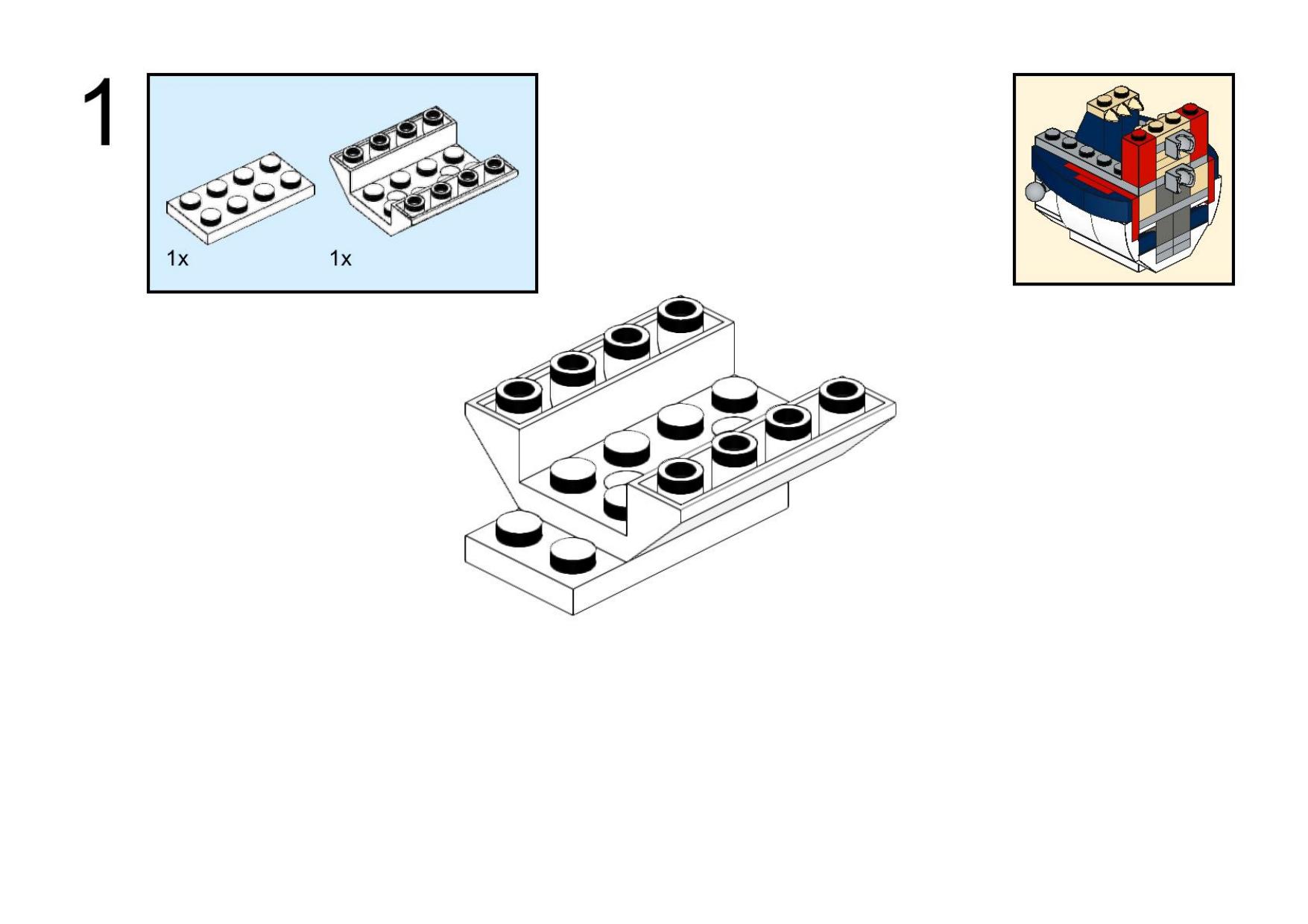 1

1x 1x