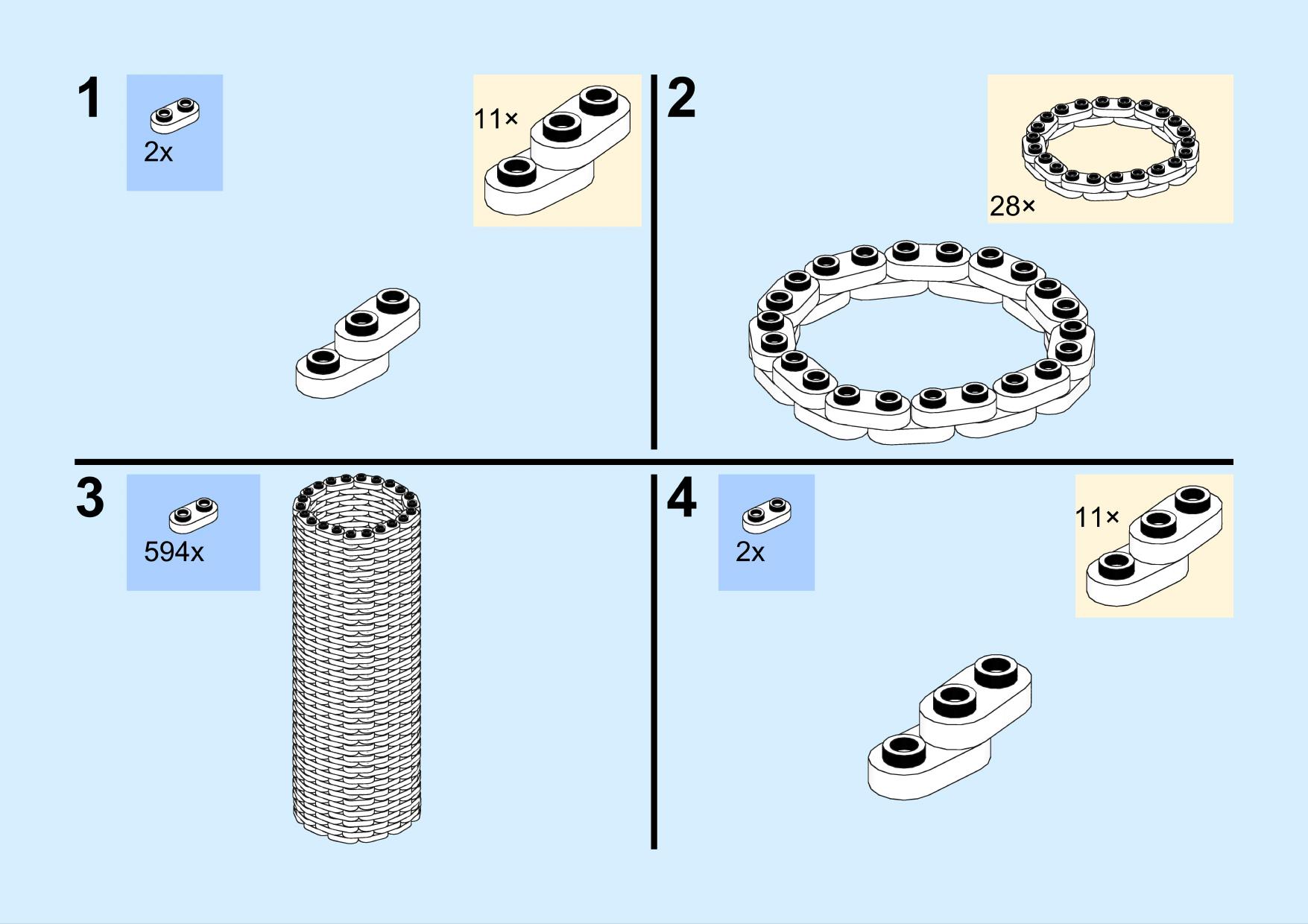 1

2x

11×

2

28×

3

594x

4

2x

11×