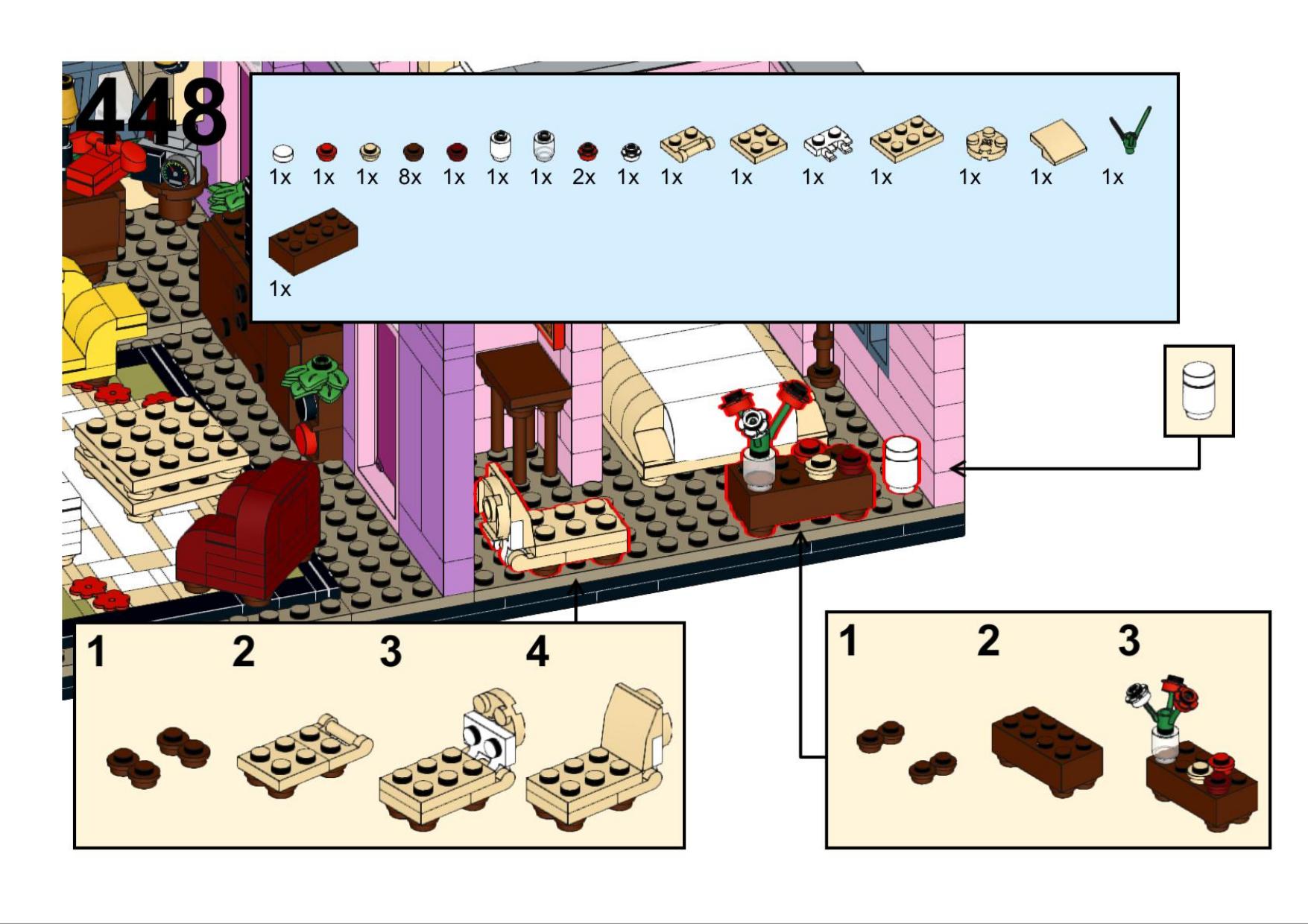 448

1x 1x 1x 8x 1x 1x 1x 2x 1x 1x 1x 1x 1x 1x 1x 1x

1x

1 2 3 4

1 2 3