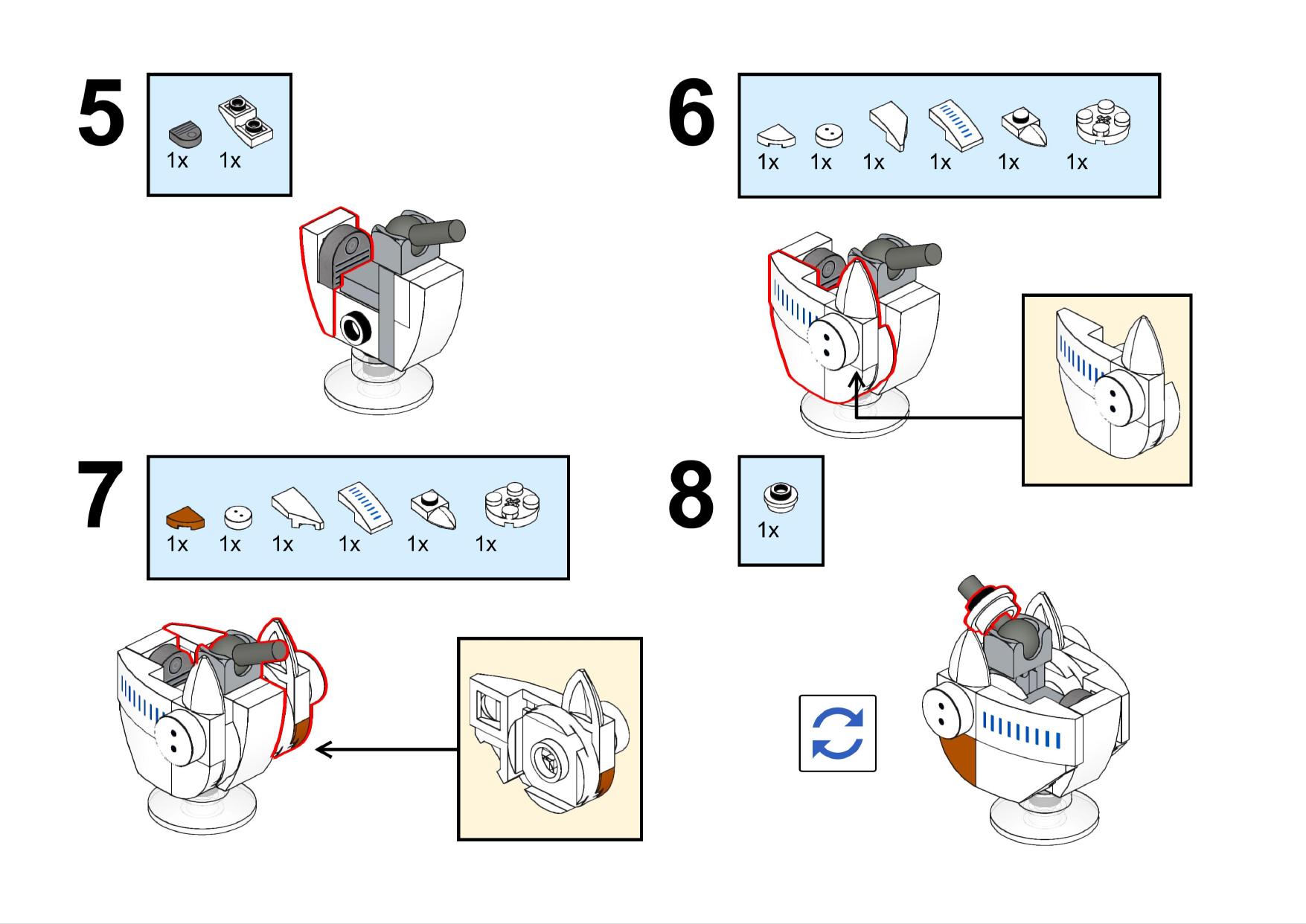 5

1x 1x

6

1x 1x 1x 1x 1x 1x

7

1x 1x 1x 1x 1x 1x

8

1x