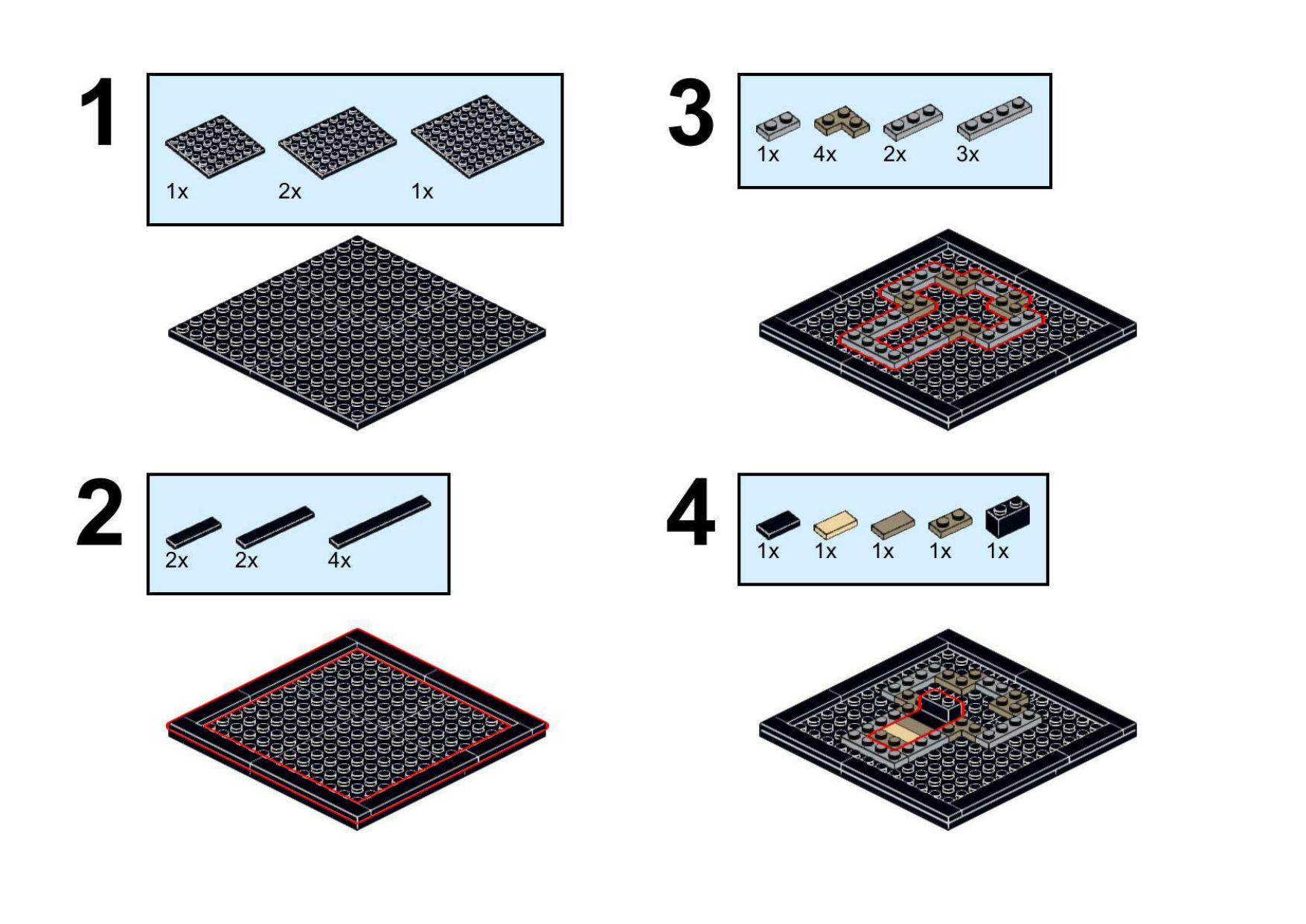 1

1x 2x 1x

2

2x 2x 4x

3

1x 4x 2x 3x

4

1x 1x 1x 1x 1x