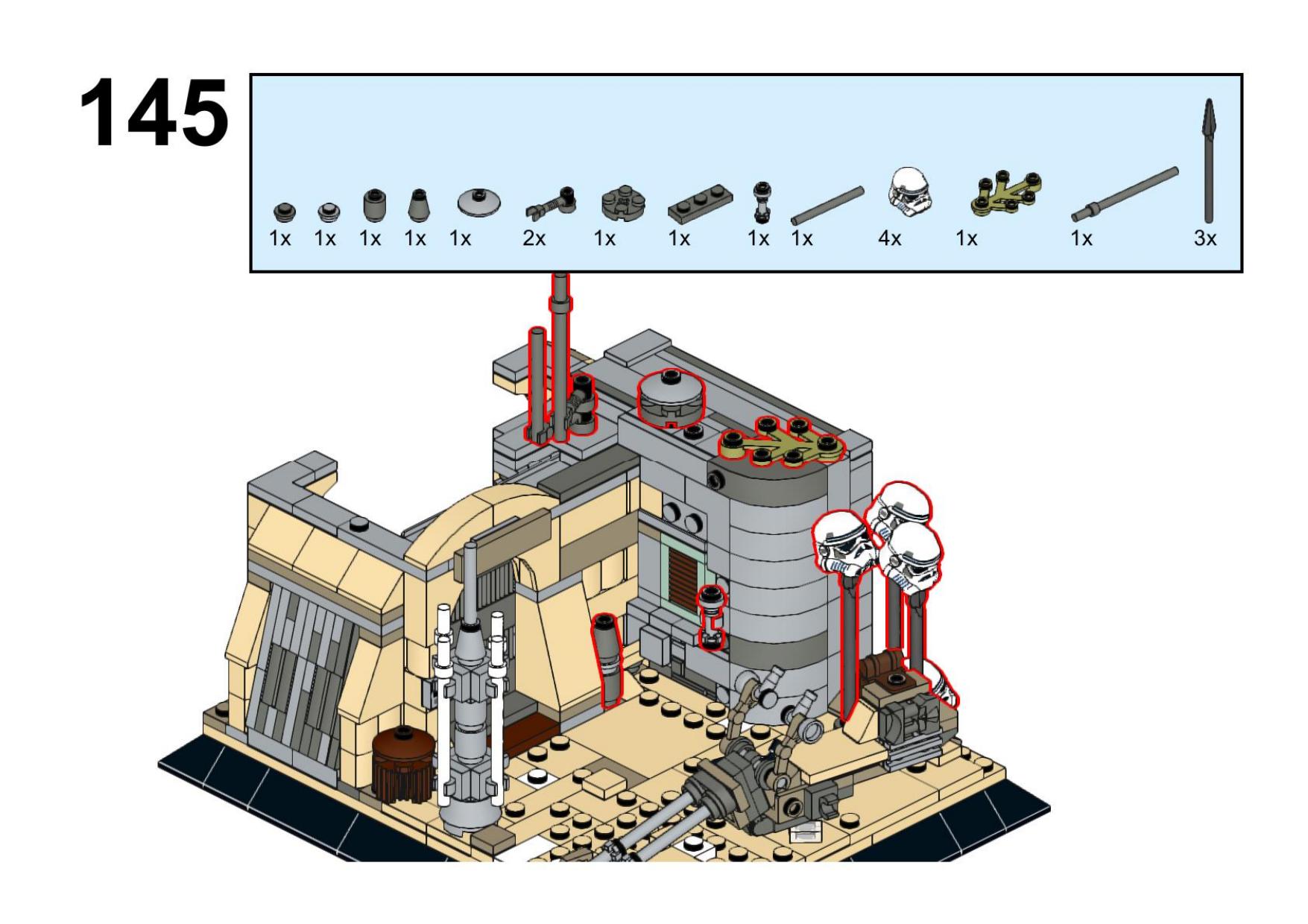 145

1x 1x 1x 1x 1x 2x 1x 1x 1x 1x 4x 1x 1x 3x