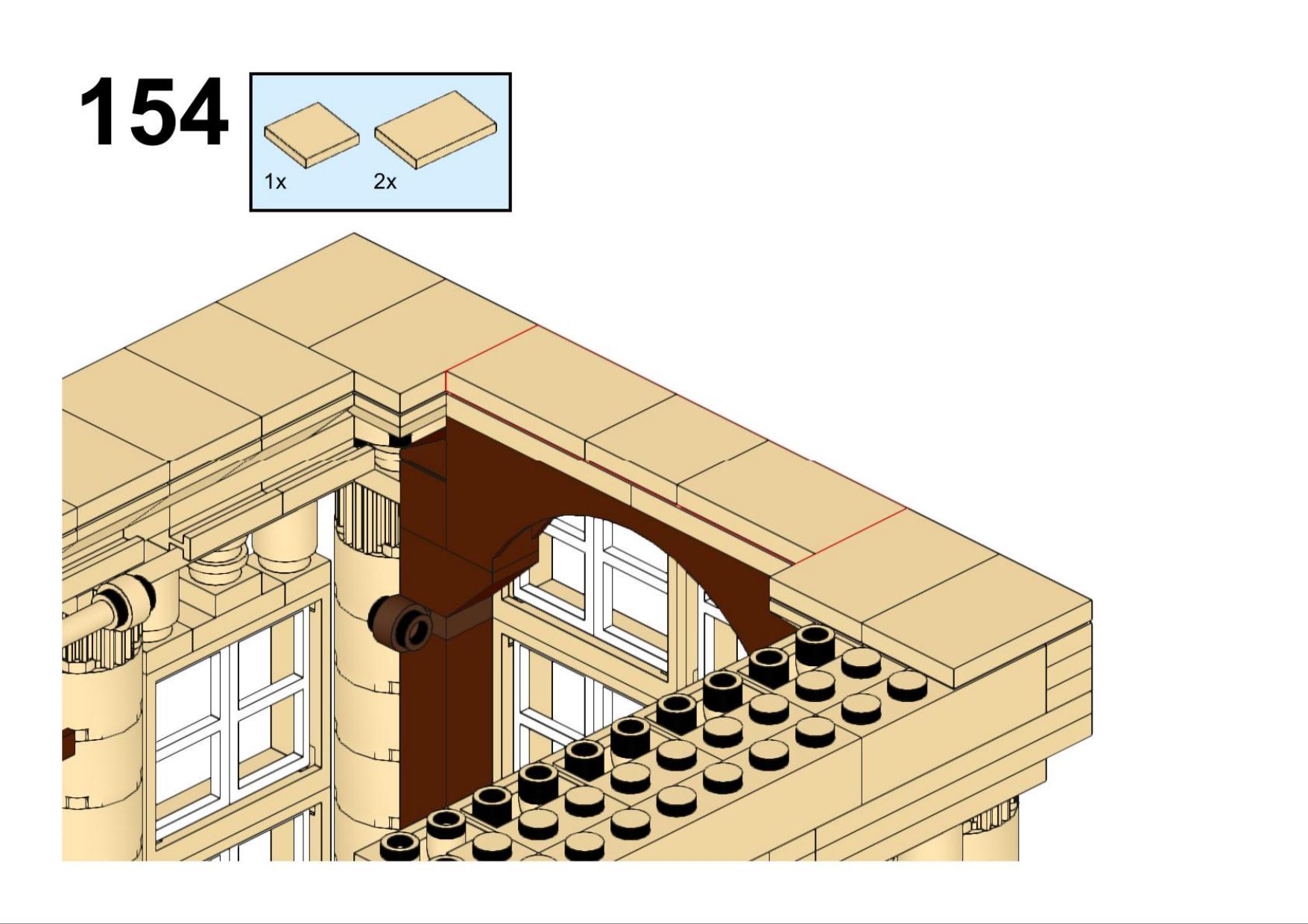 154

1x

2x