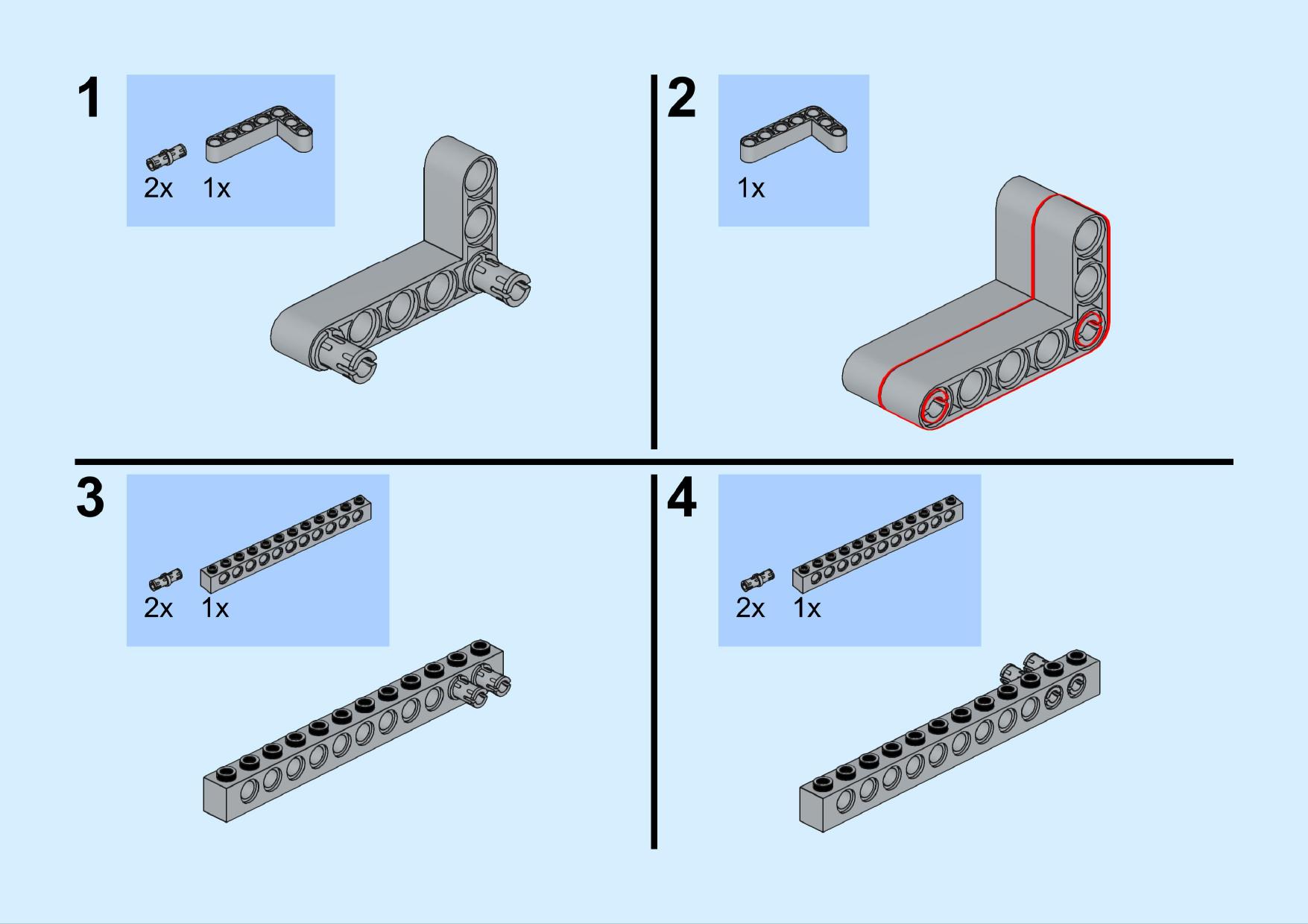 1

2x 1x

2

1x

3

2x 1x

4

2x 1x