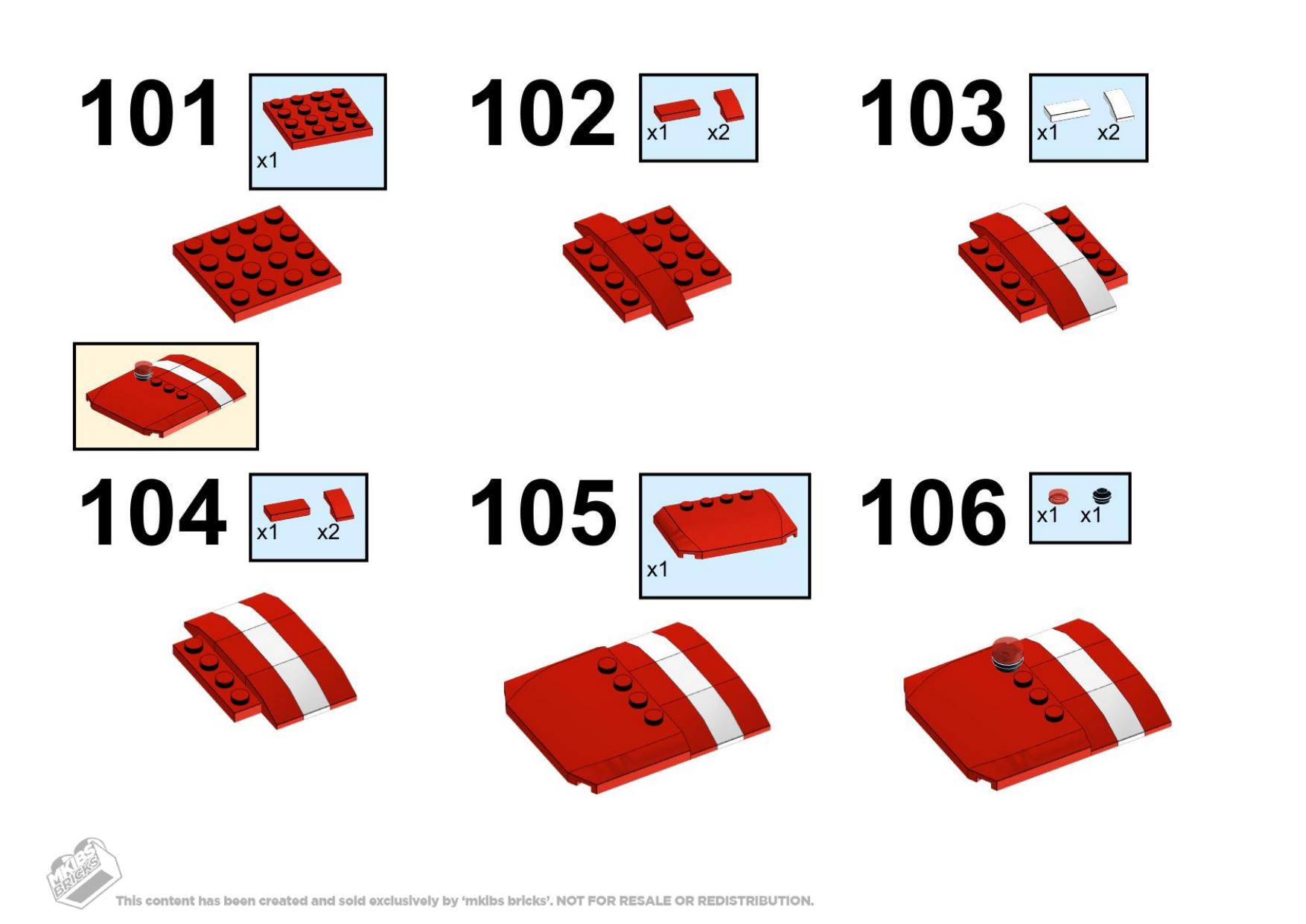 101
x1

102
x1 x2

103
x1 x2

104
x1 x2

105
x1

106
x1 x1

MKIBS BRICKS

This content has been created and sold exclusively by 'mkibs bricks'. NOT FOR RESALE OR REDISTRIBUTION.