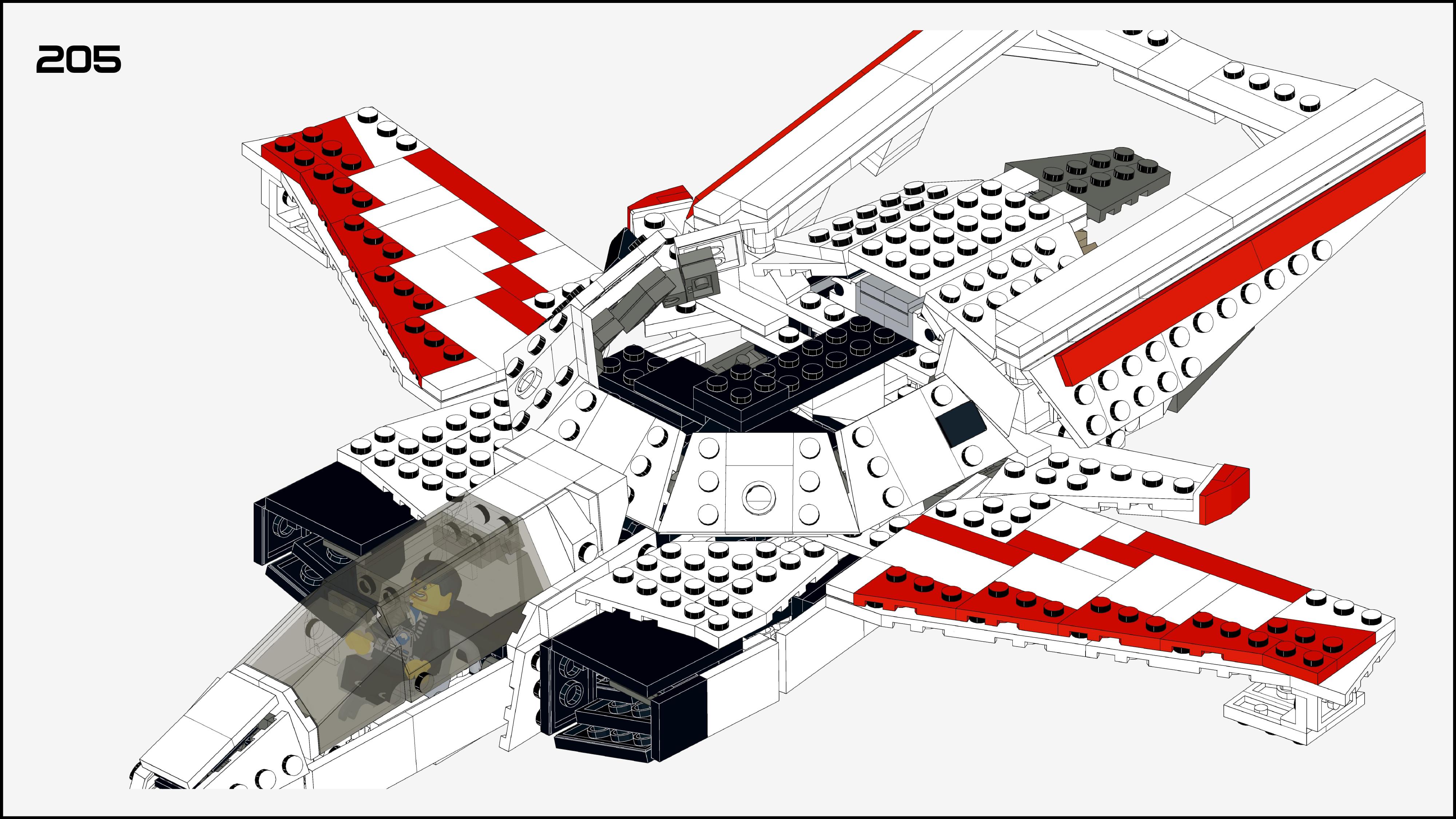 205