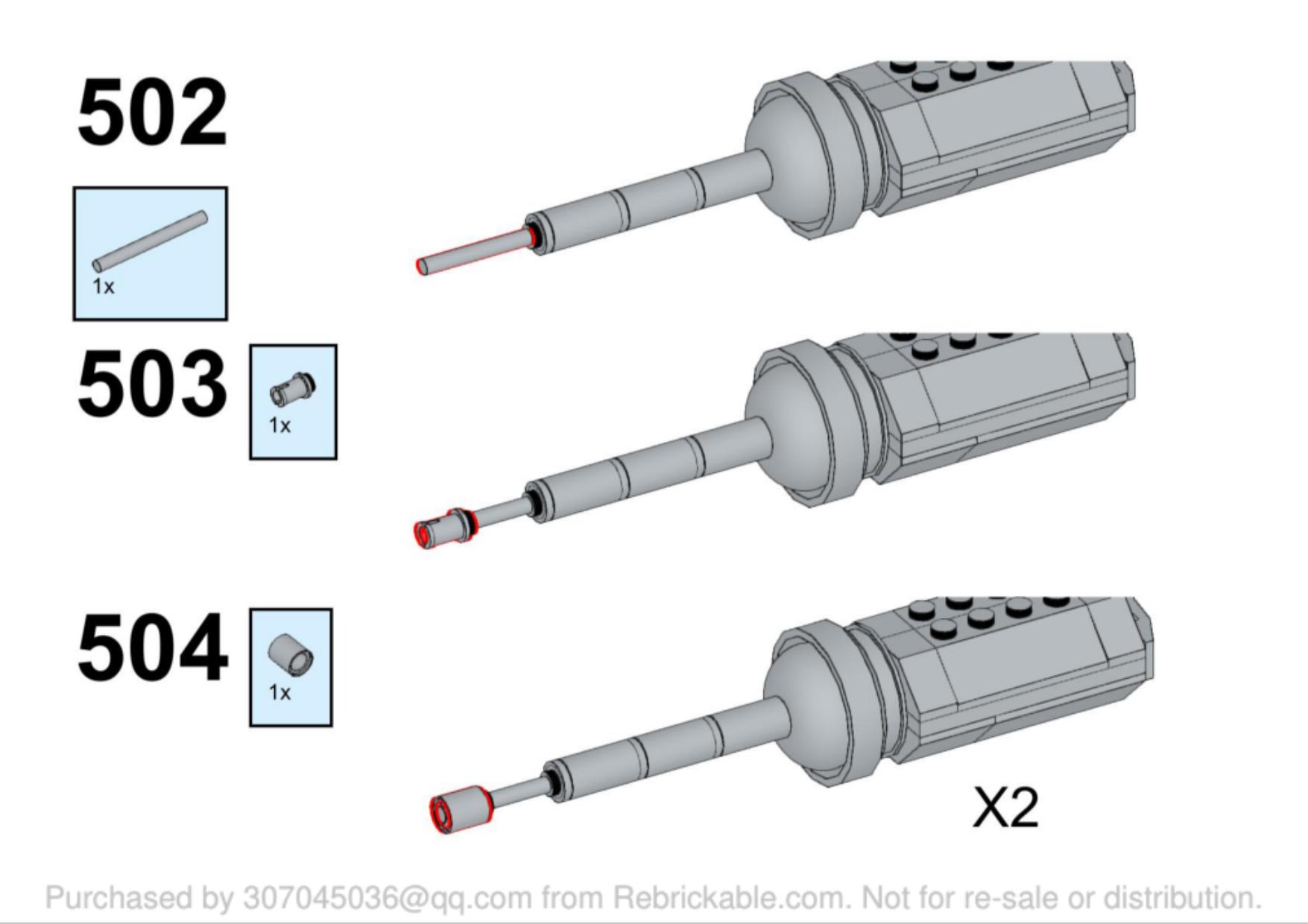 502

1x

503

1x

504

1x

X2

Purchased by 307045036@qq.com from Rebrickable.com. Not for re-sale or distribution.