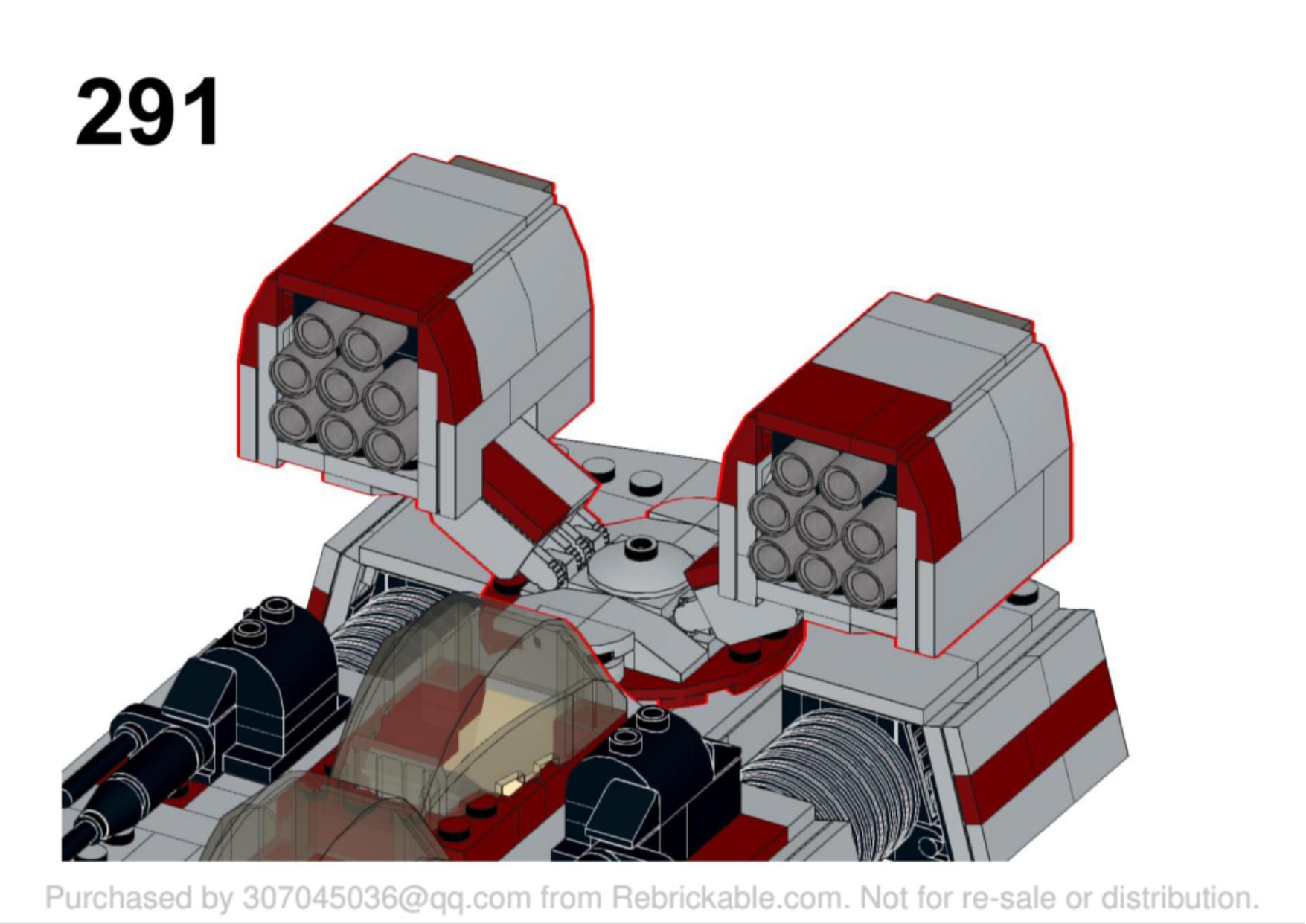 291

Purchased by 307045036@qq.com from Rebrickable.com. Not for re-sale or distribution.