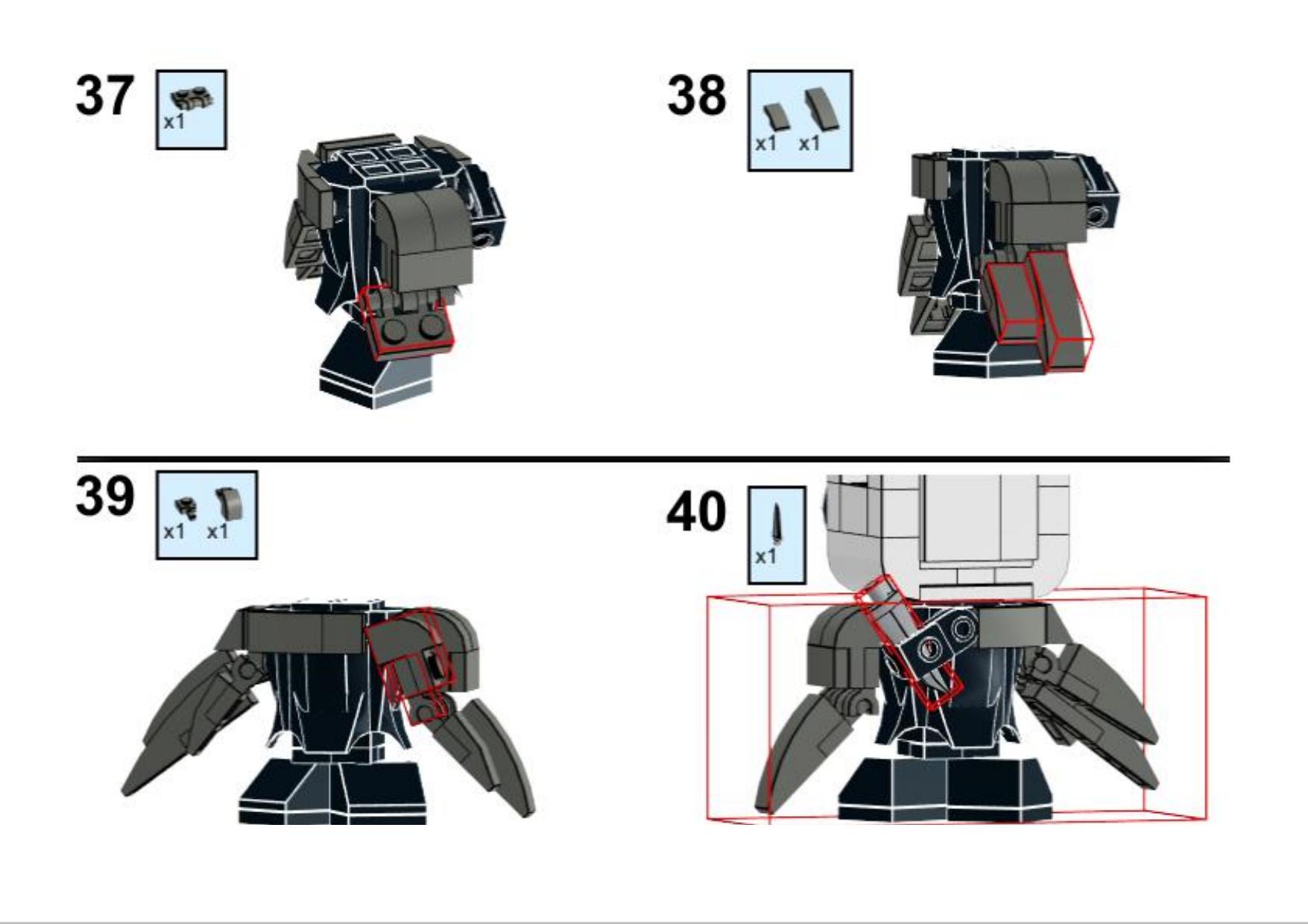 37

x1

38

x1 x1

39

x1 x1

40

x1