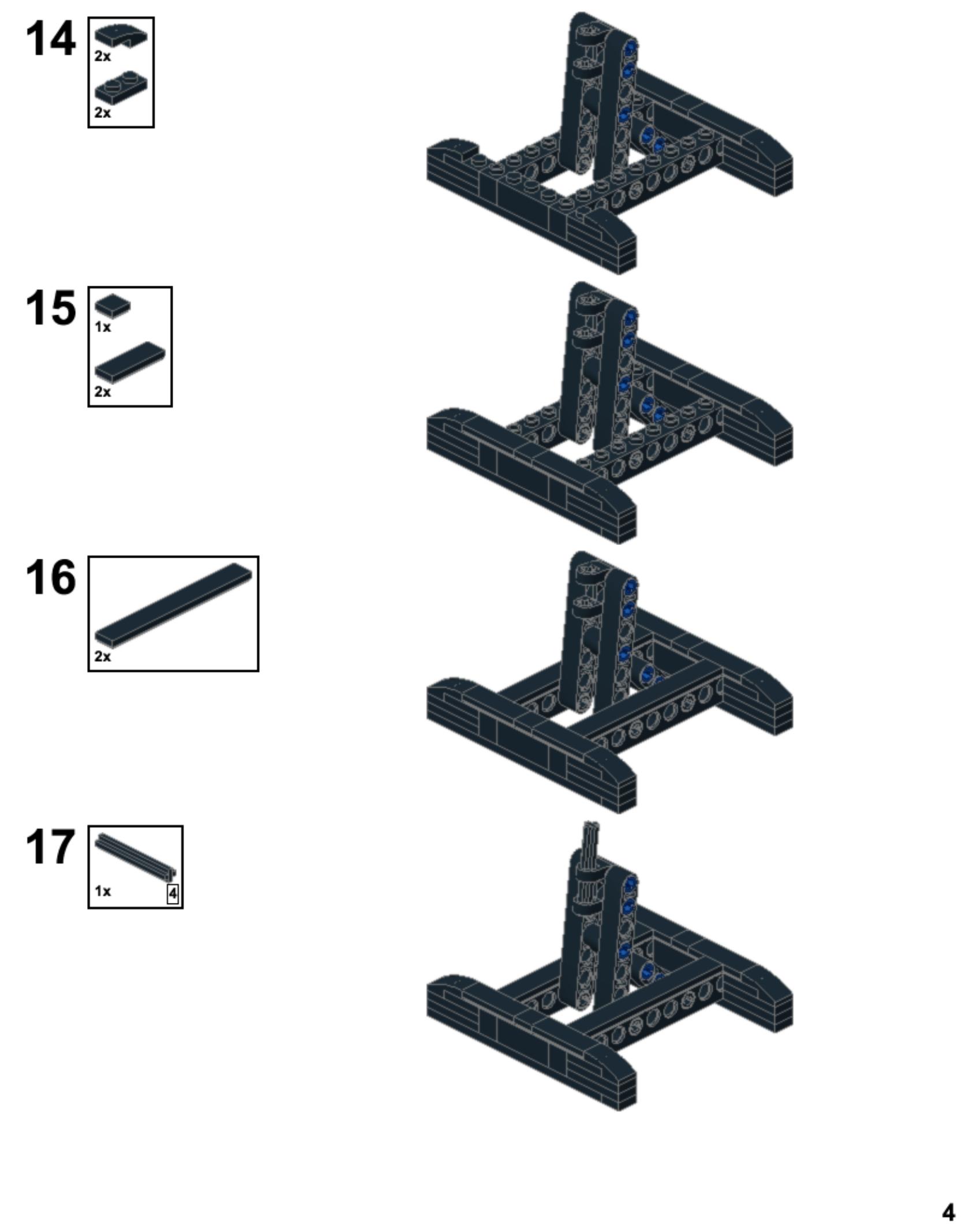 14
2x
2x

15
1x
2x

16
2x

17
1x
4

4