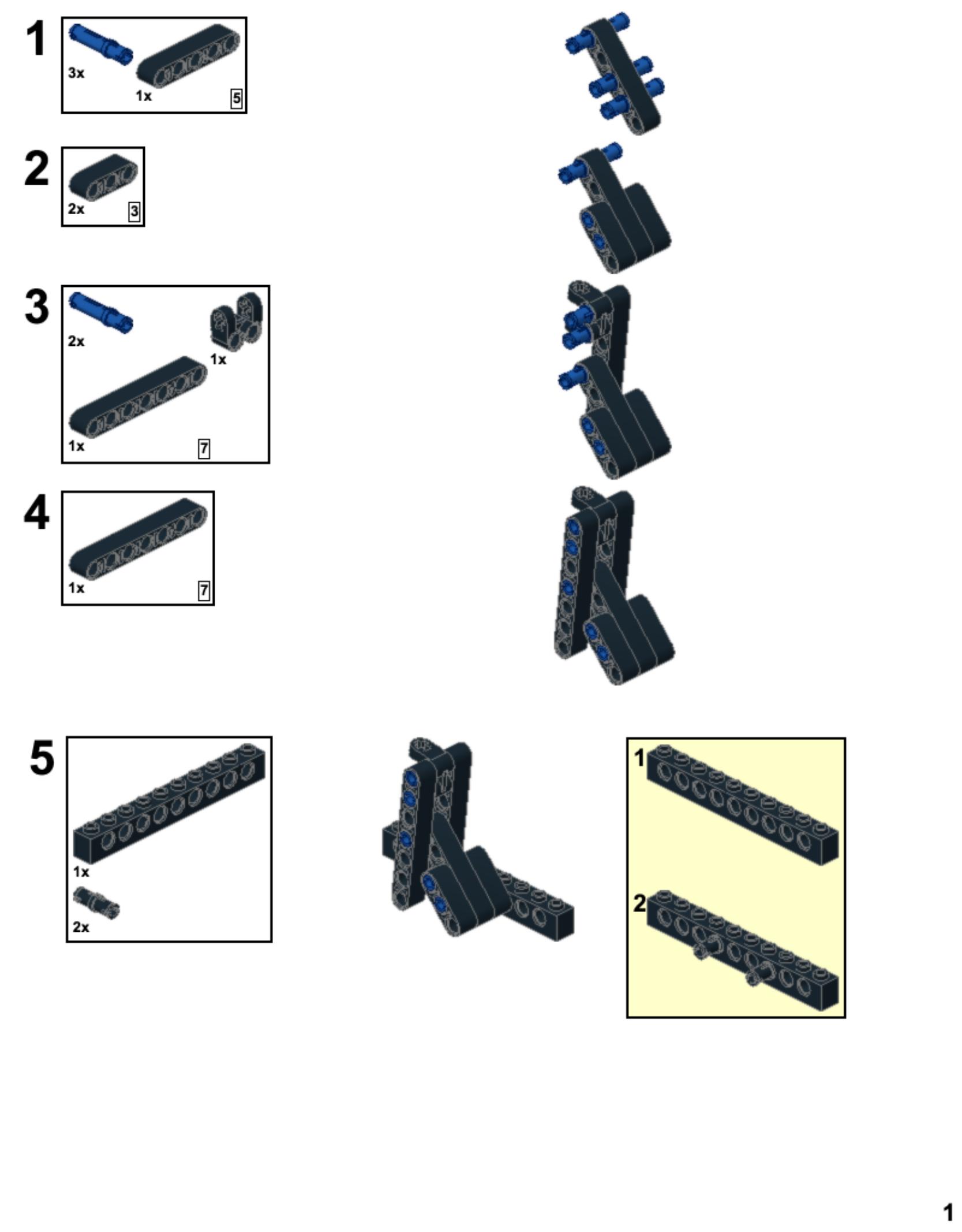 1
3x
1x
5

2
2x
3

3
2x
1x
1x
7

4
1x
7

5
1x
2x

1
2

1