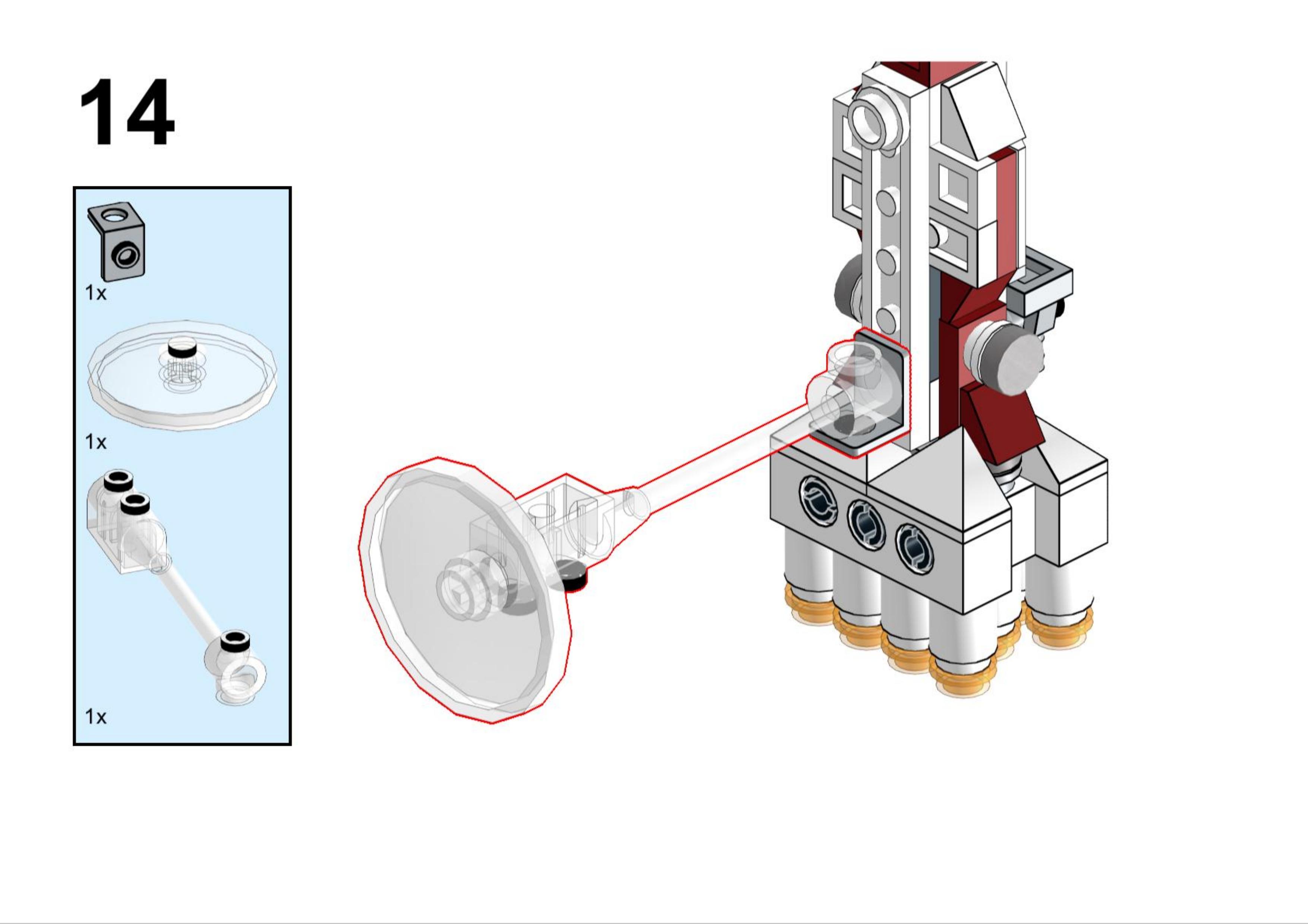 14

1x

1x

1x