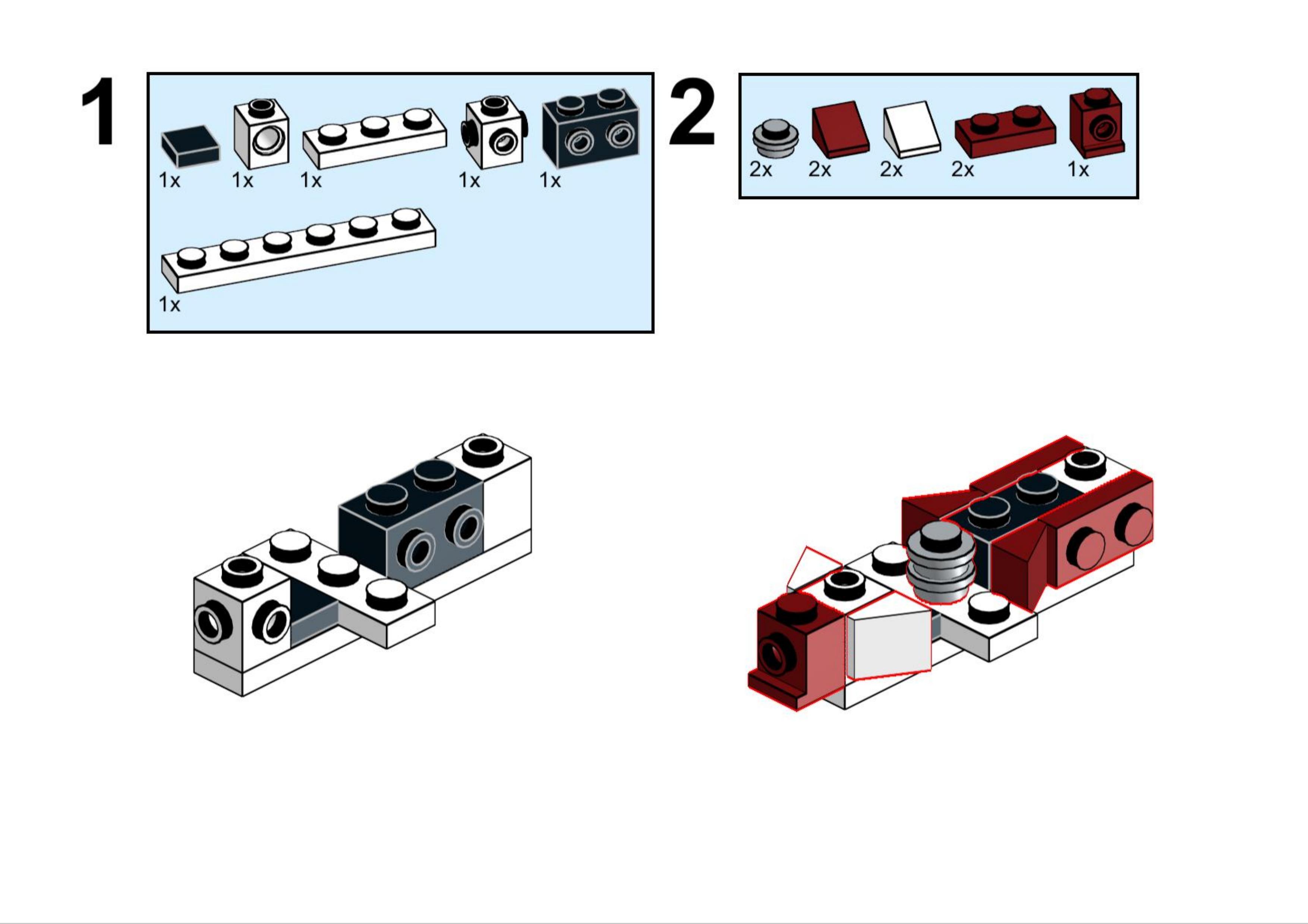 1

1x 1x 1x 1x 1x

1x

2

2x 2x 2x 2x 1x