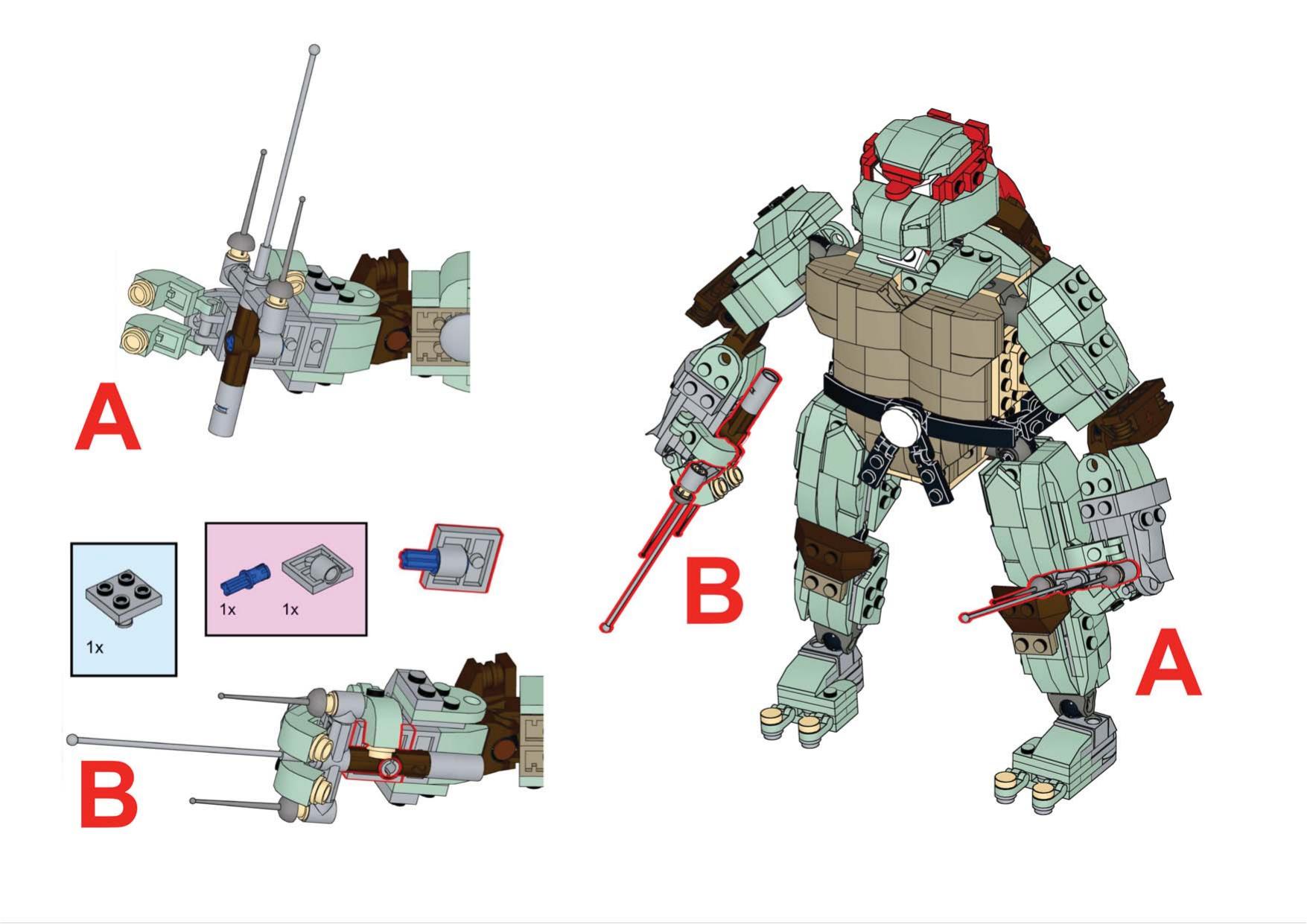 A

1x

1x 1x

B

B

A