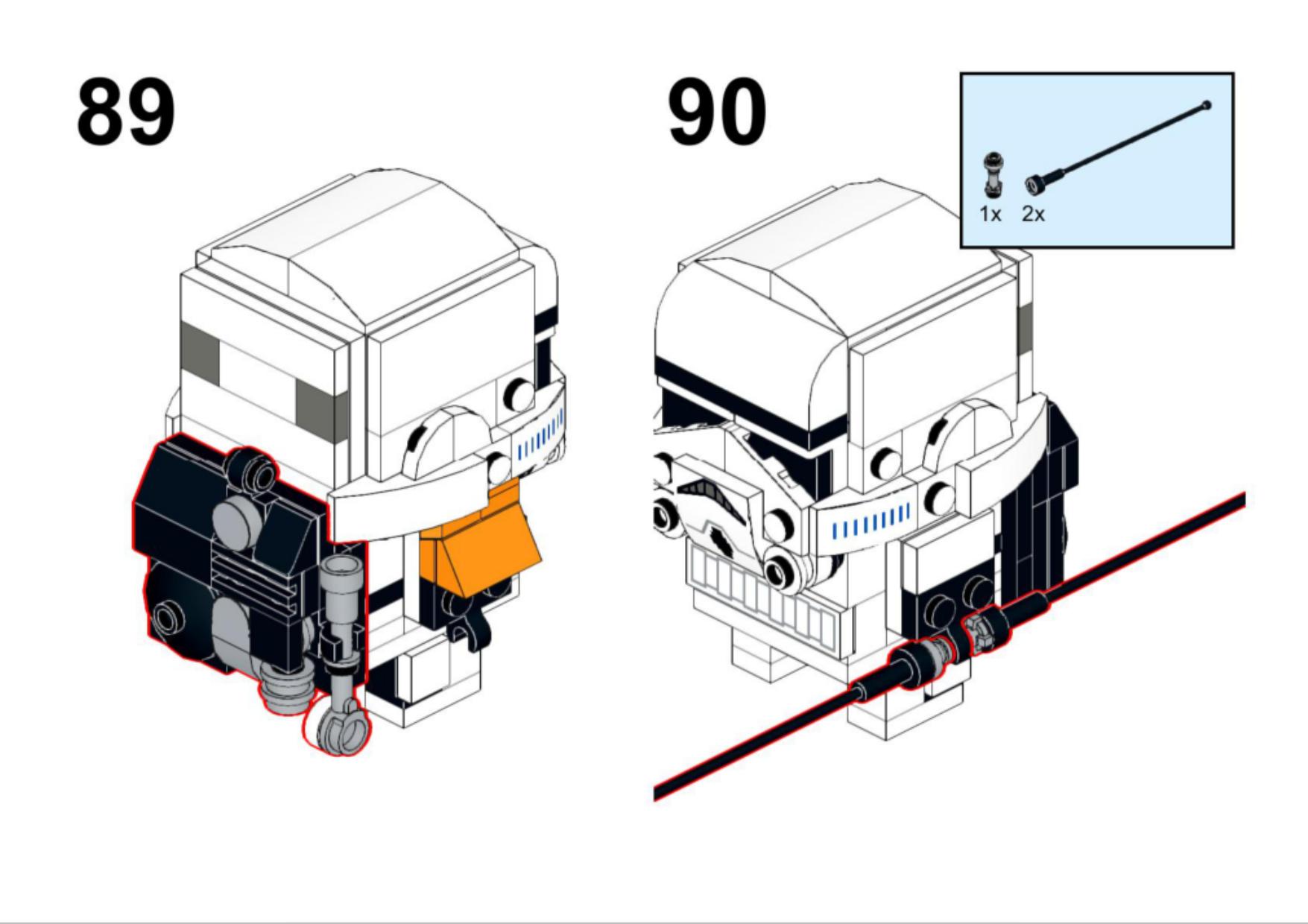 89

90

1x 2x