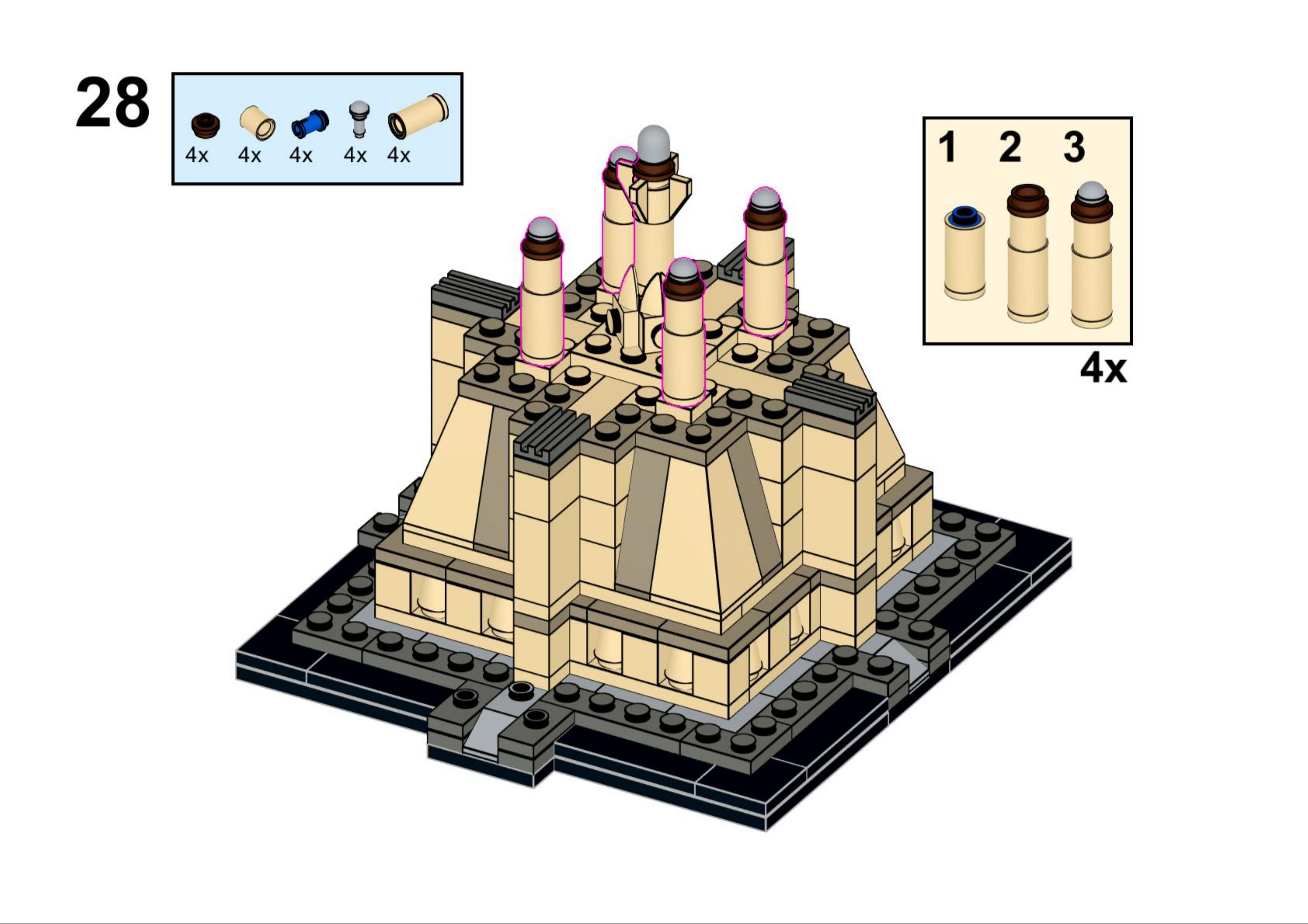 28

4x 4x 4x 4x 4x

1 2 3

4x