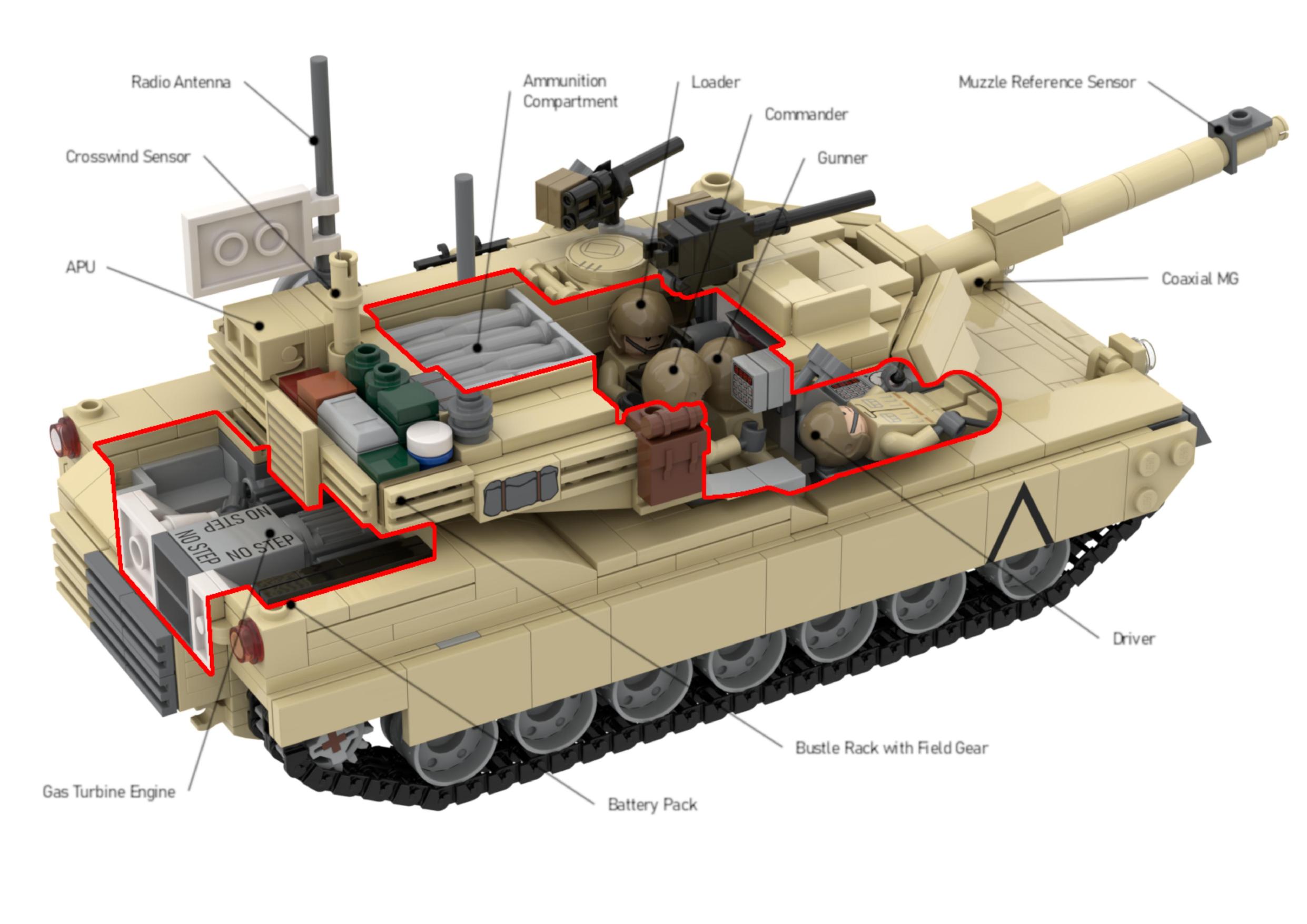 Radio Antenna

Ammunition Compartment

Loader

Muzzle Reference Sensor

Commander

Crosswind Sensor

Gunner

APU

Coaxial MG

NO STEP

NO STEP

NO STEP

Driver

Bustle Rack with Field Gear

Gas Turbine Engine

Battery Pack