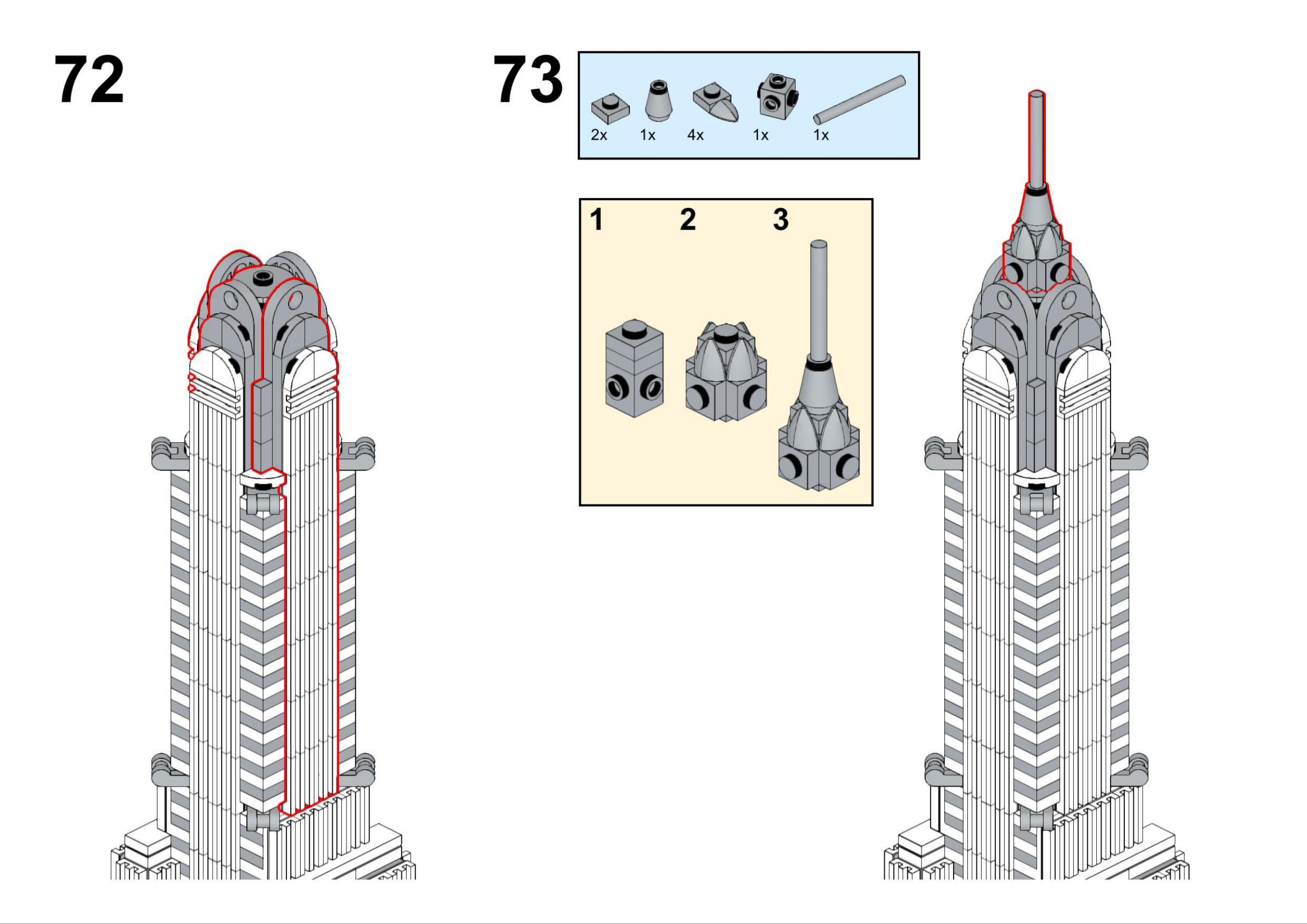 72

73

2x 1x 4x 1x 1x

1 2 3