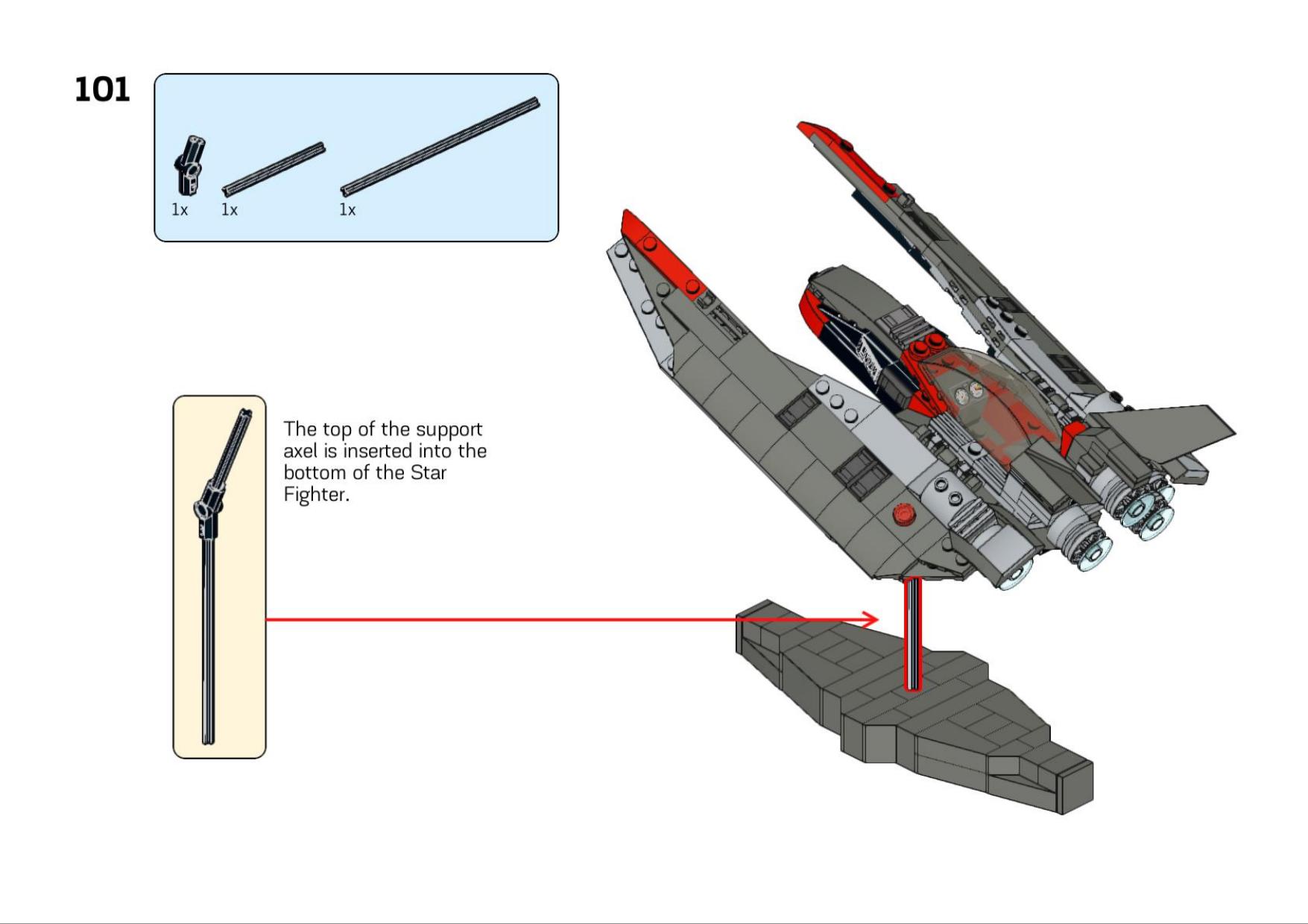 101

1x 1x 1x

The top of the support axel is inserted into the bottom of the Star Fighter.