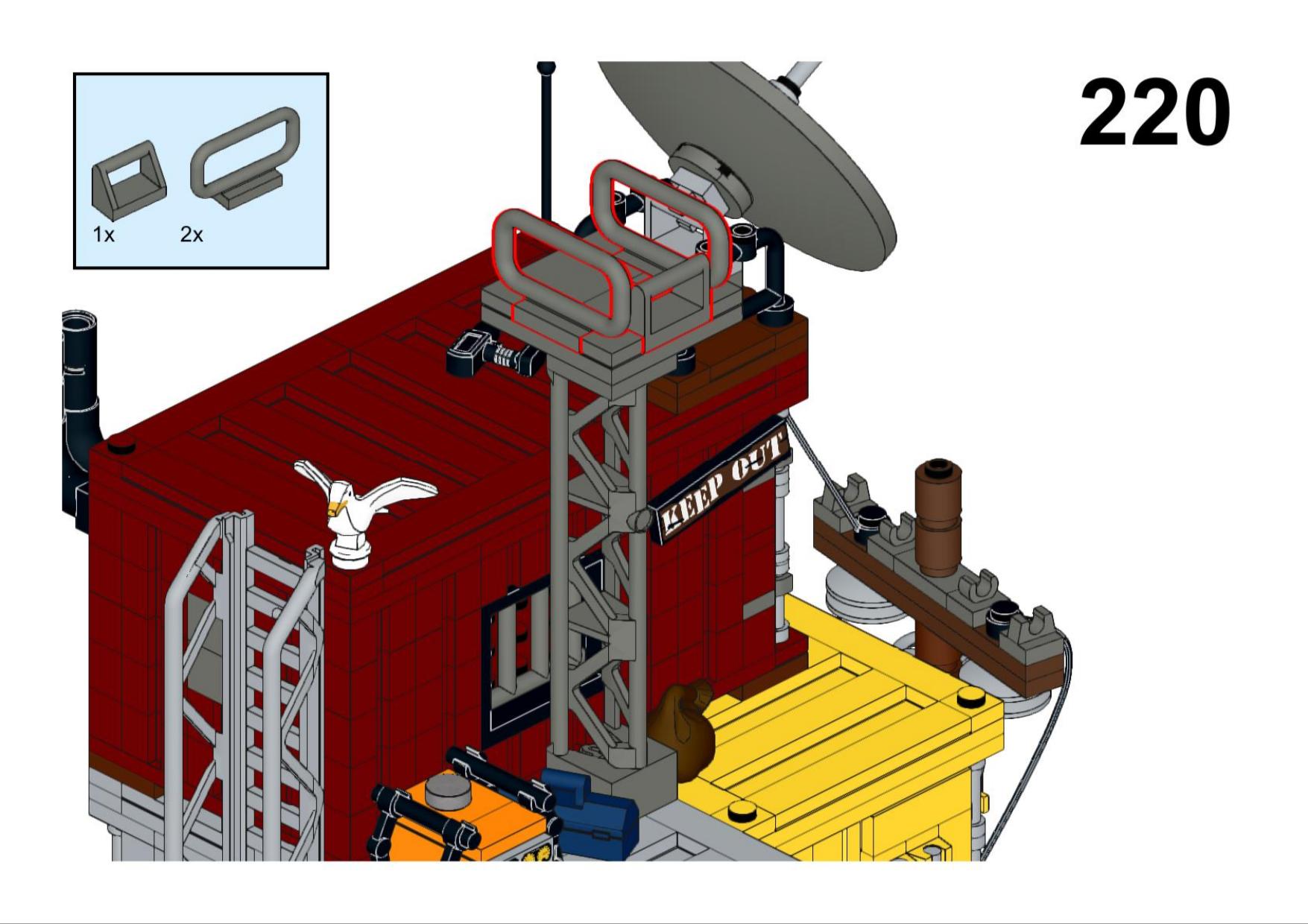 1x 2x

220

KEEP OUT