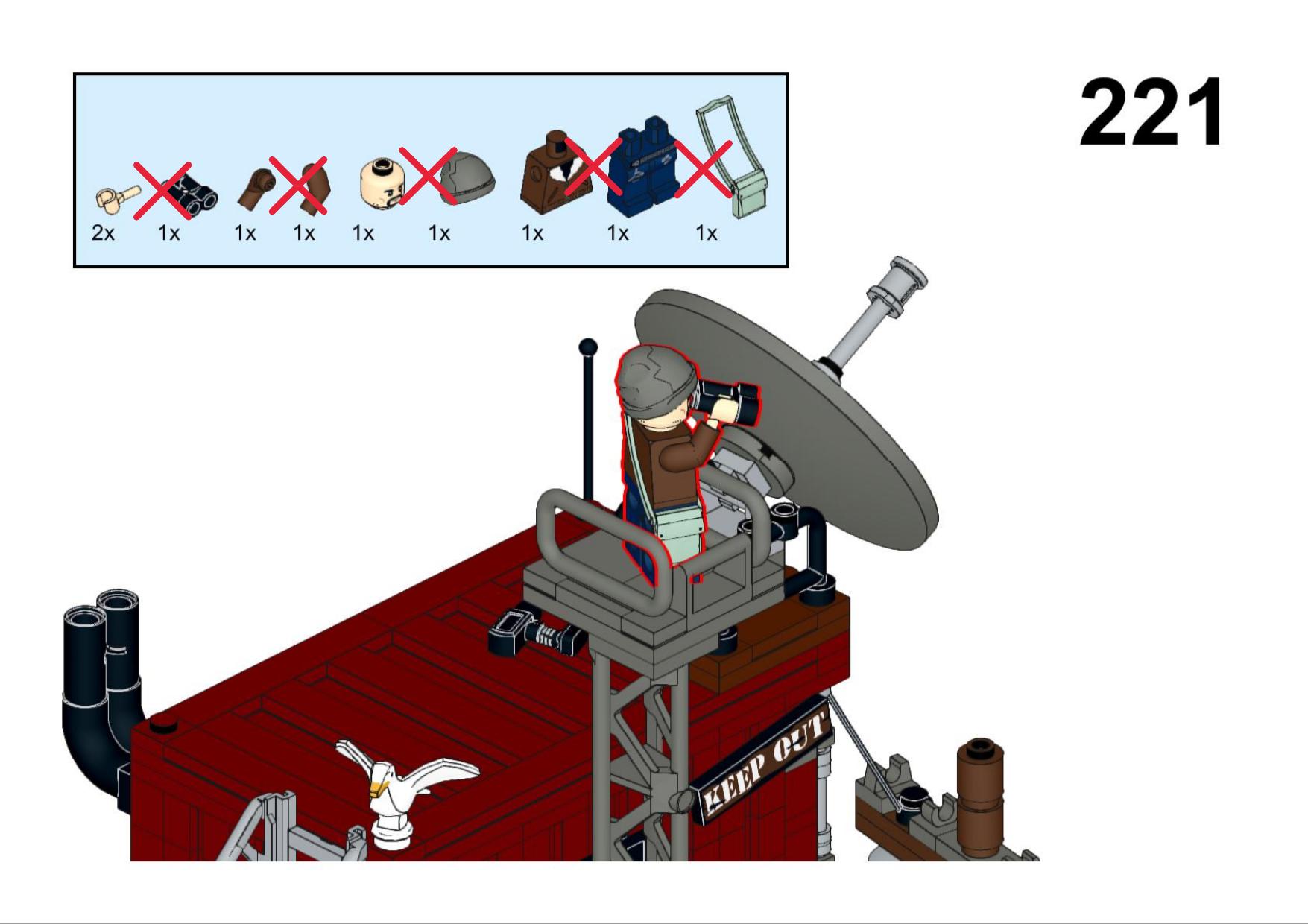 221

2x 1x 1x 1x 1x 1x 1x 1x 1x

KEEP OUT