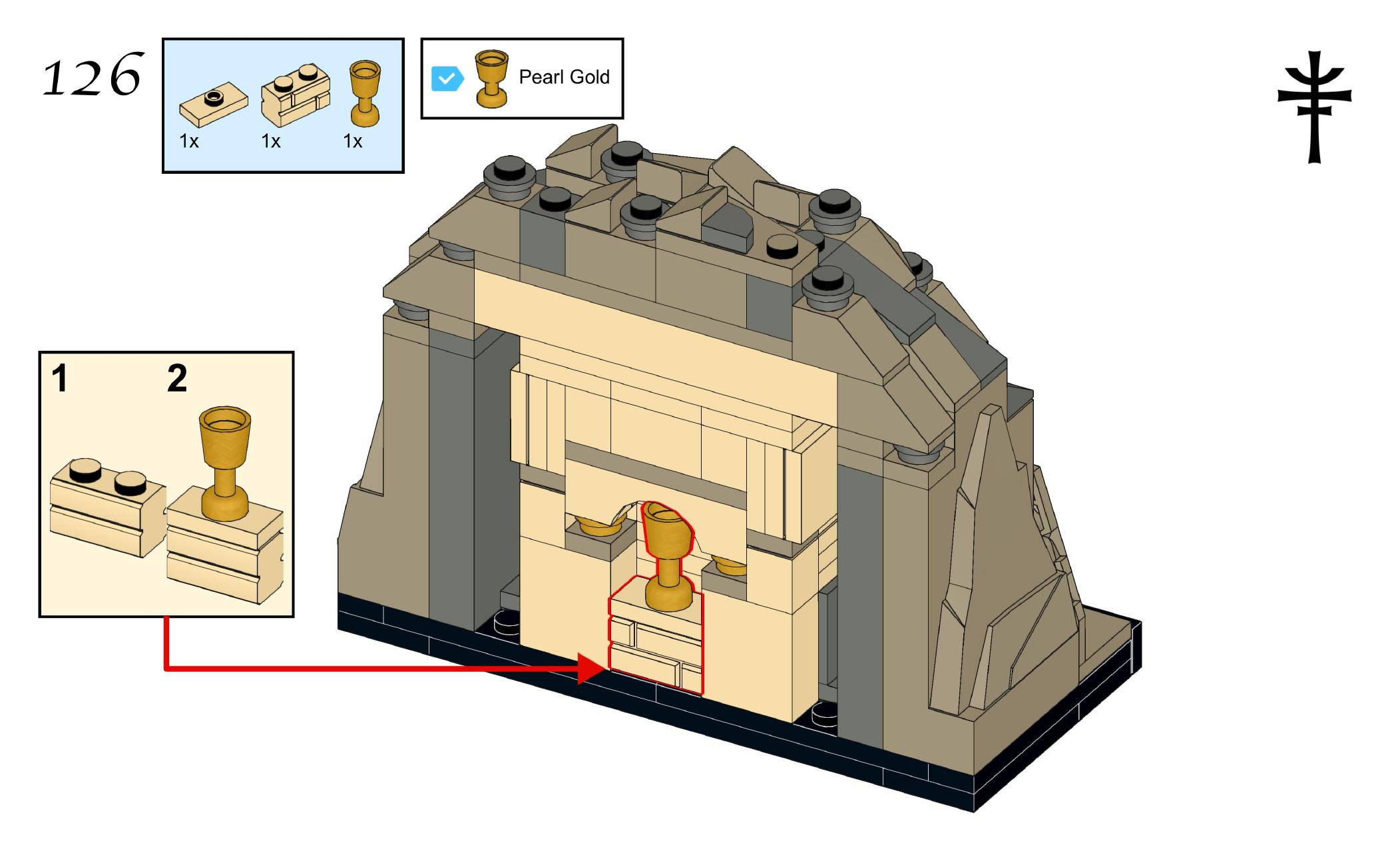 126

1x 1x 1x

Pearl Gold

1 2