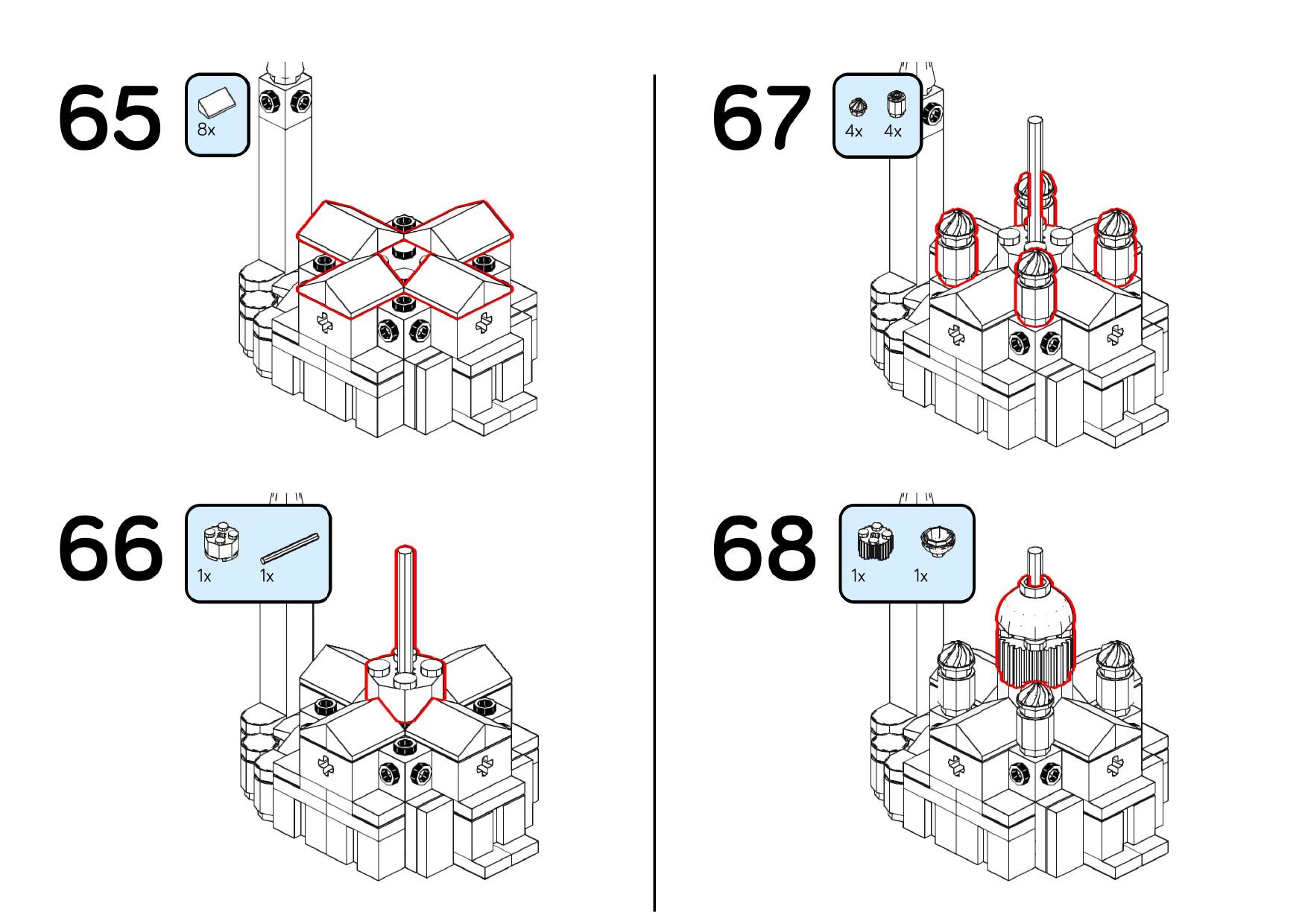 65

8x

66

1x 1x

67

4x 4x

68

1x 1x