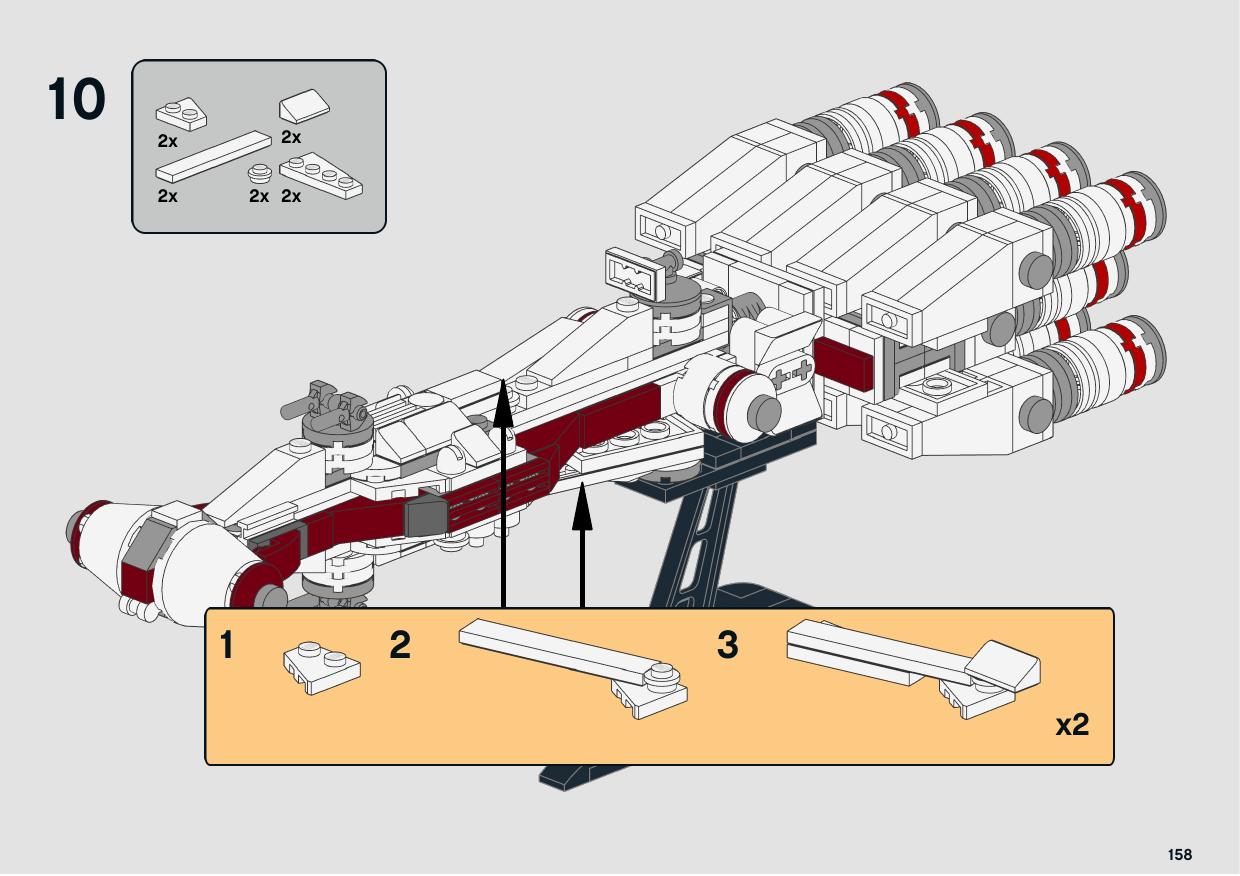 10

2x
2x
2x
2x 2x

1
2
3
x2

158