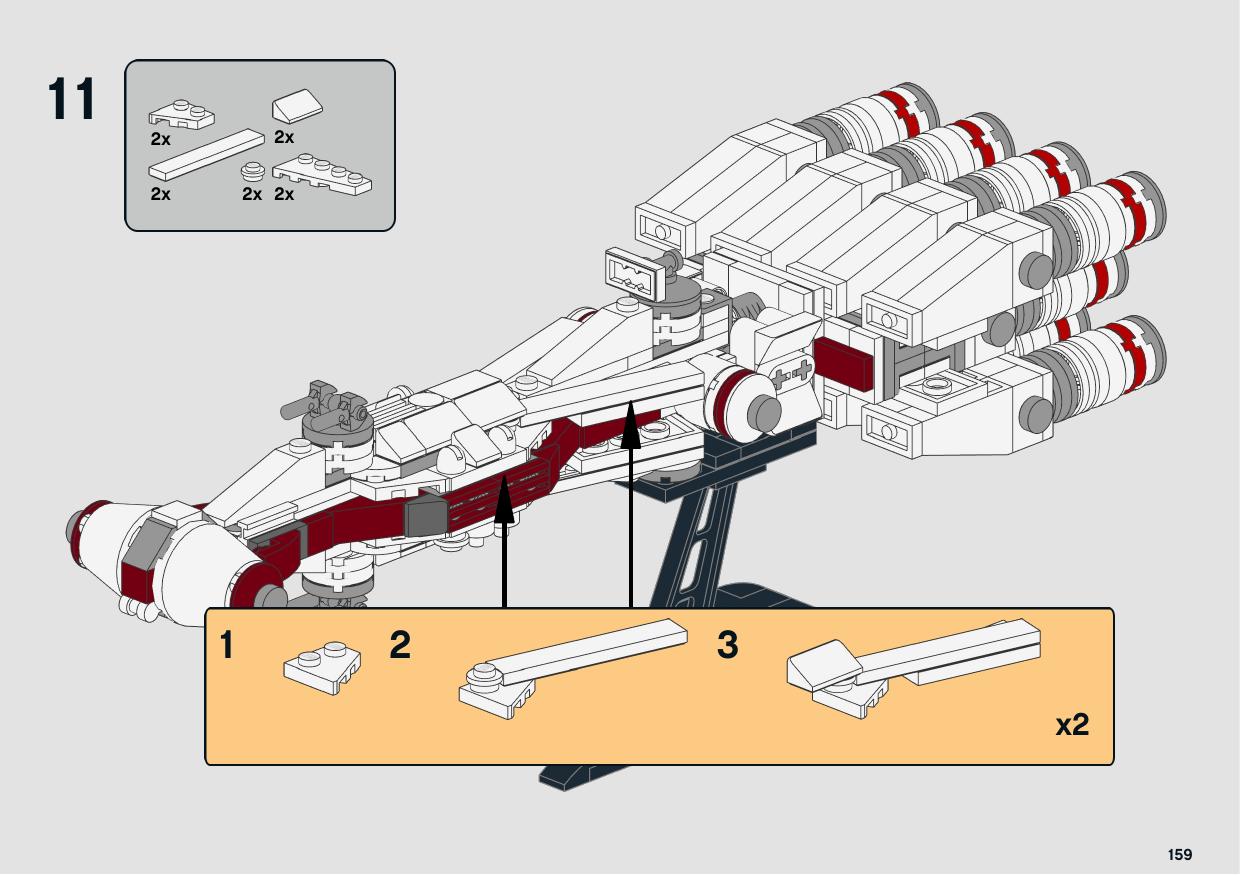 11

2x
2x
2x
2x 2x

1
2
3
x2

159