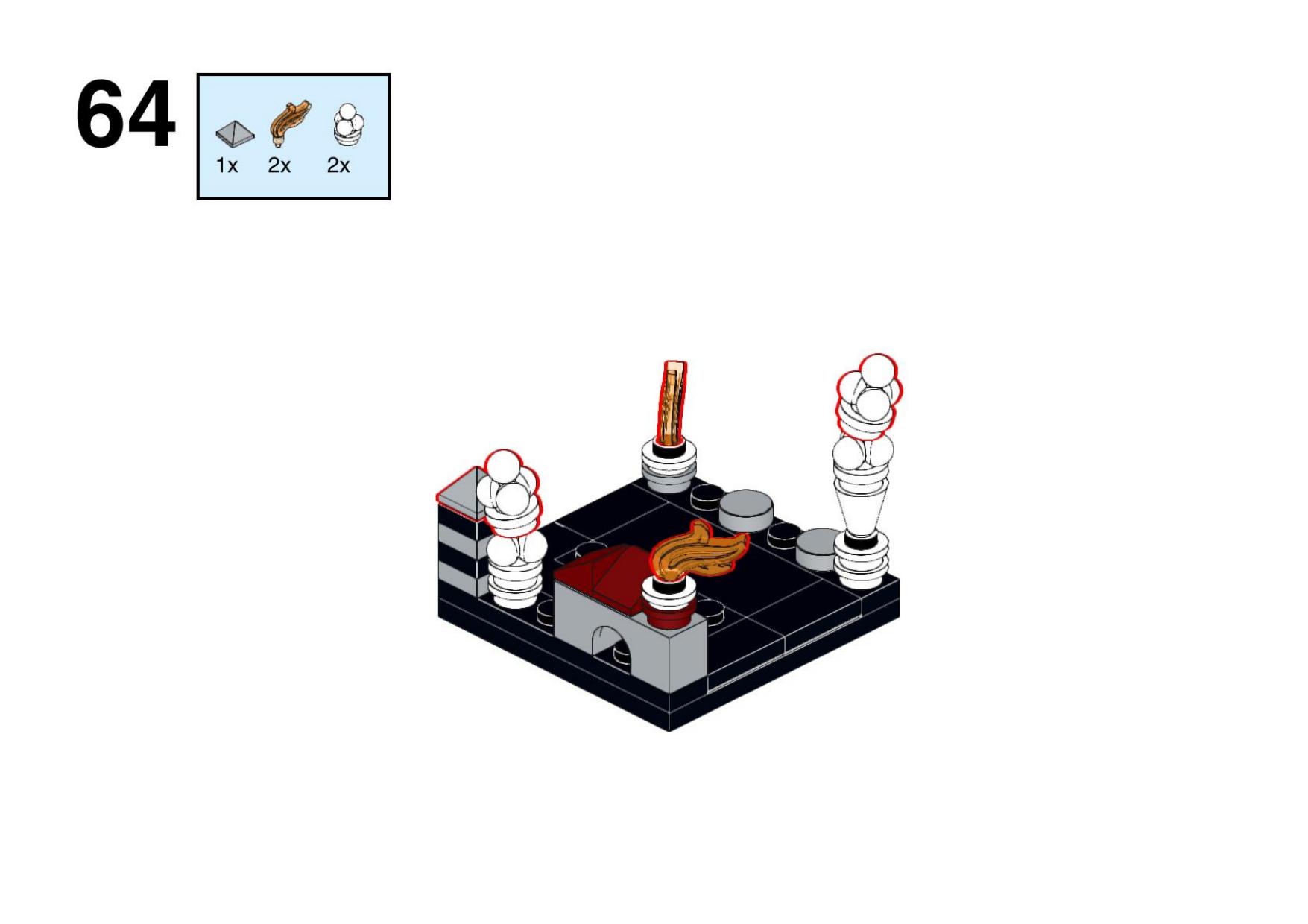 64

1x 2x 2x