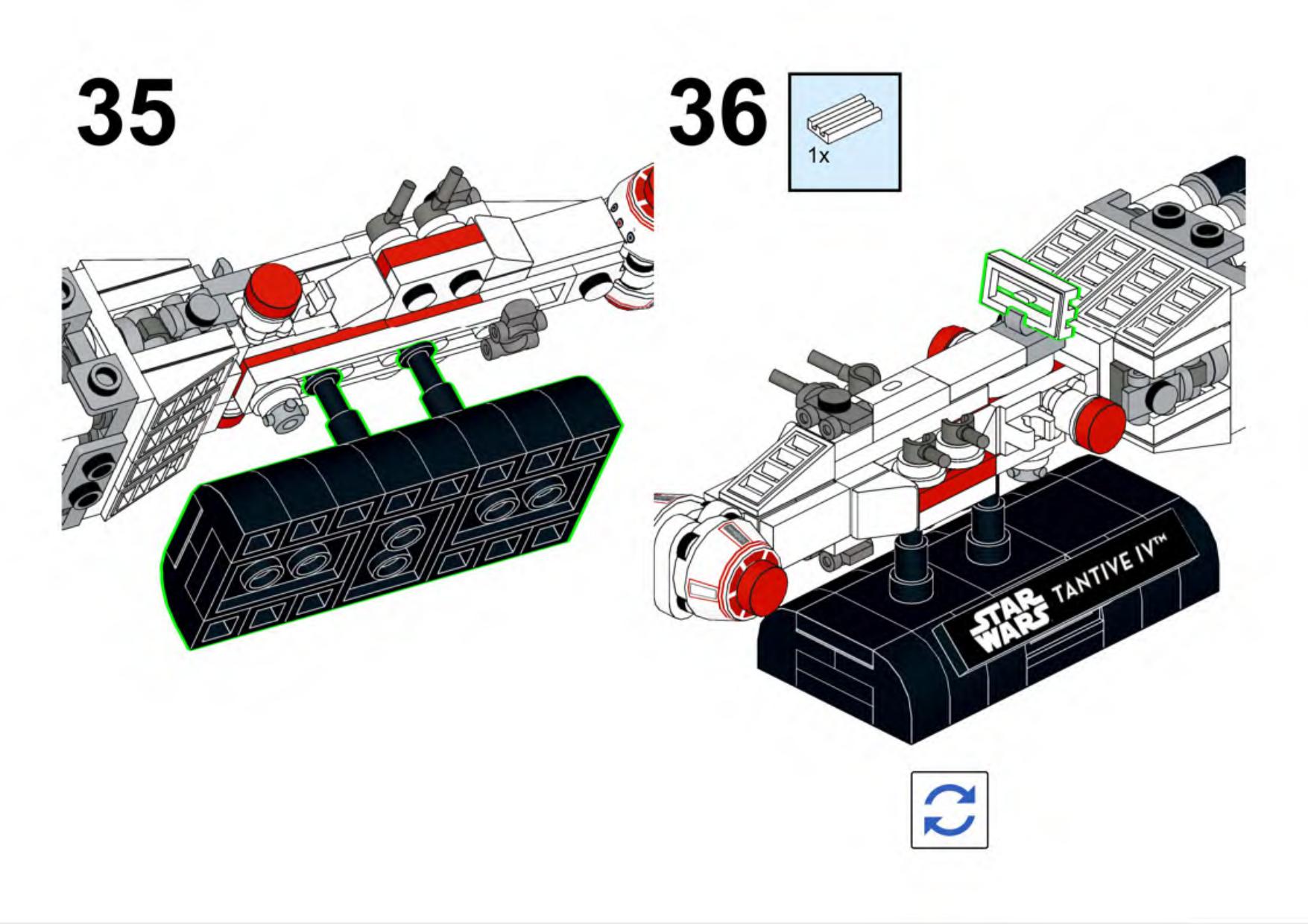 35

36

1x

STAR WARS TANTIVE IV™