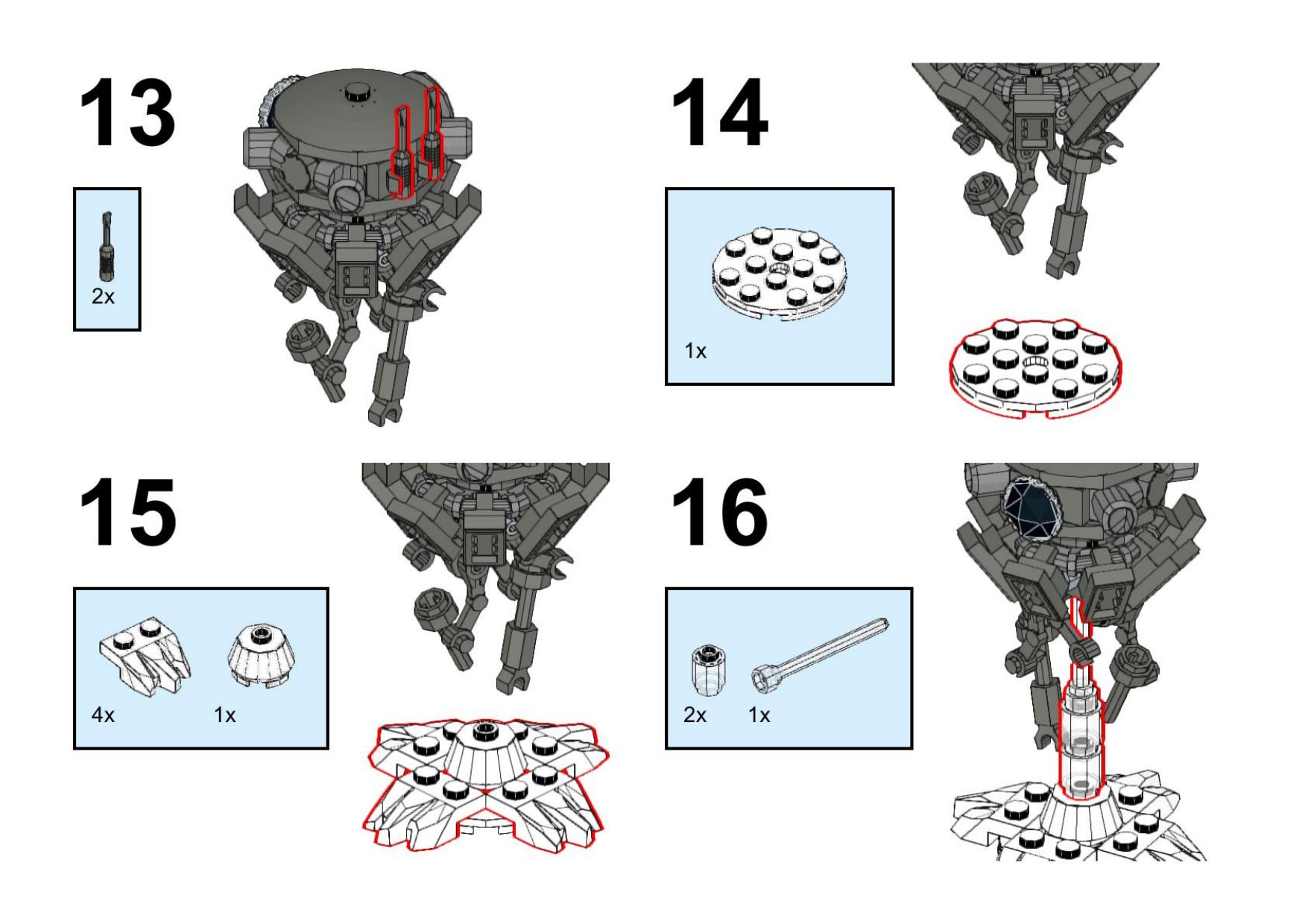 13

2x

14

1x

15

4x

1x

16

2x

1x