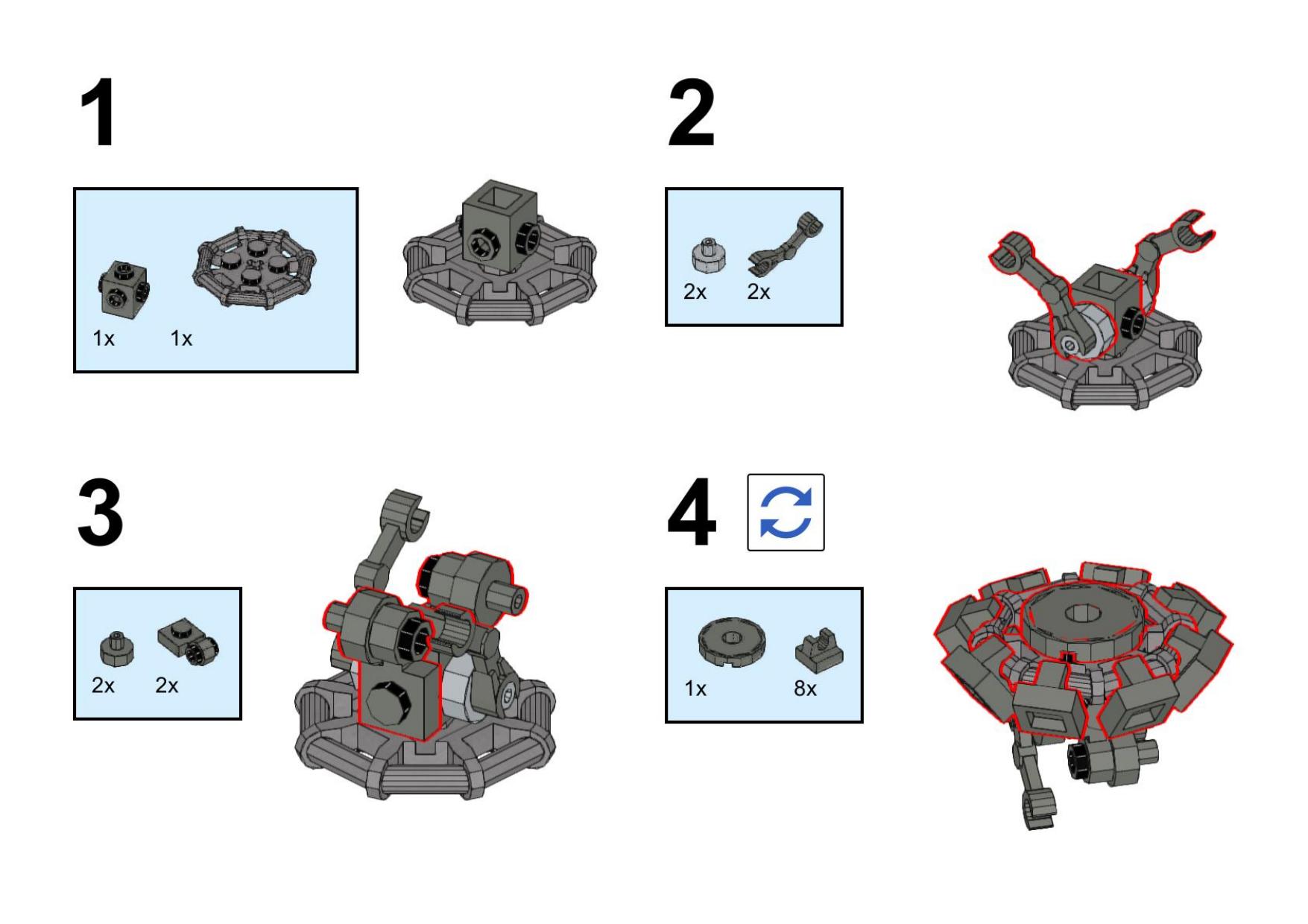 1

1x 1x

2

2x 2x

3

2x 2x

4

1x 8x