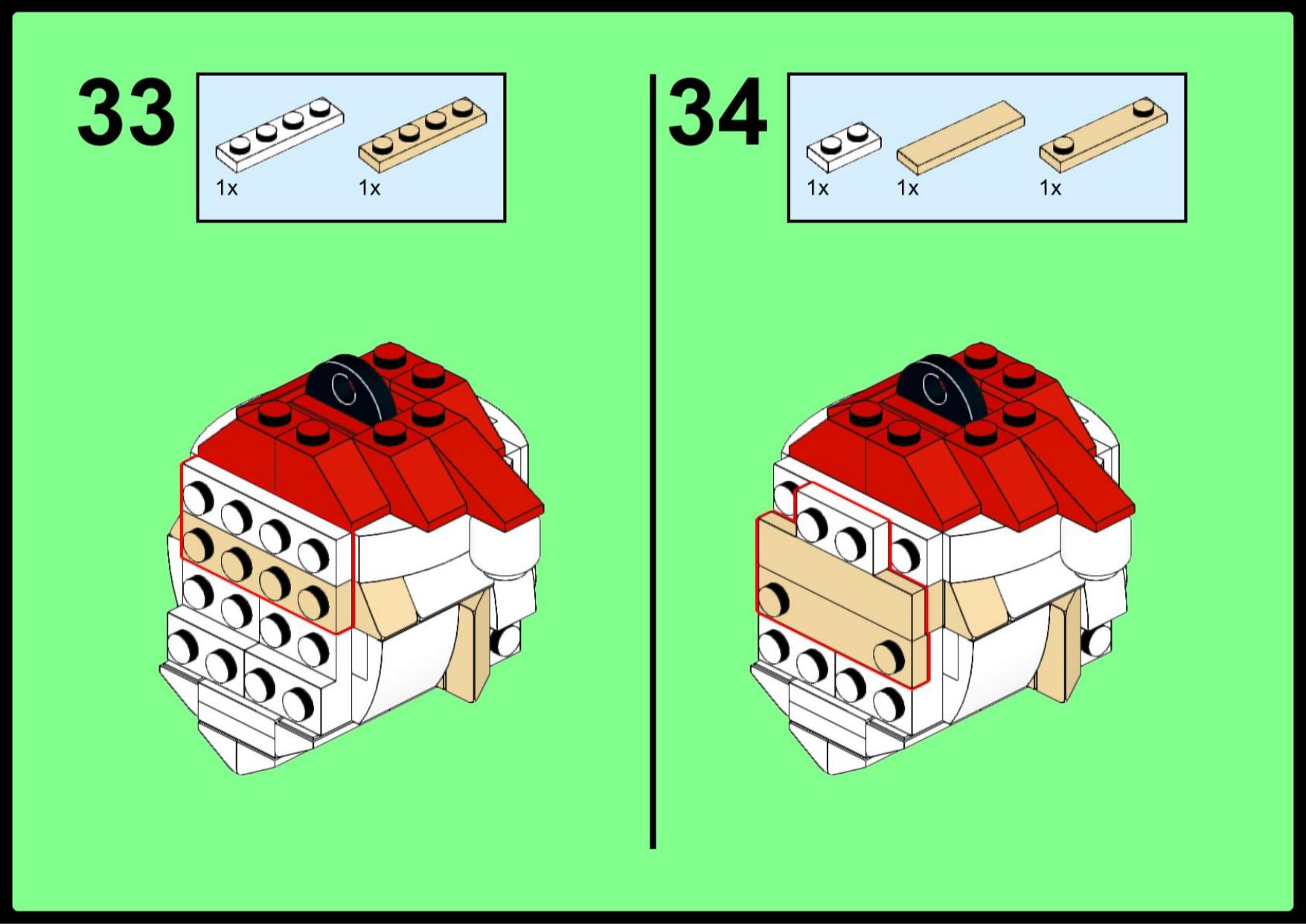 33

1x

1x

34

1x

1x

1x