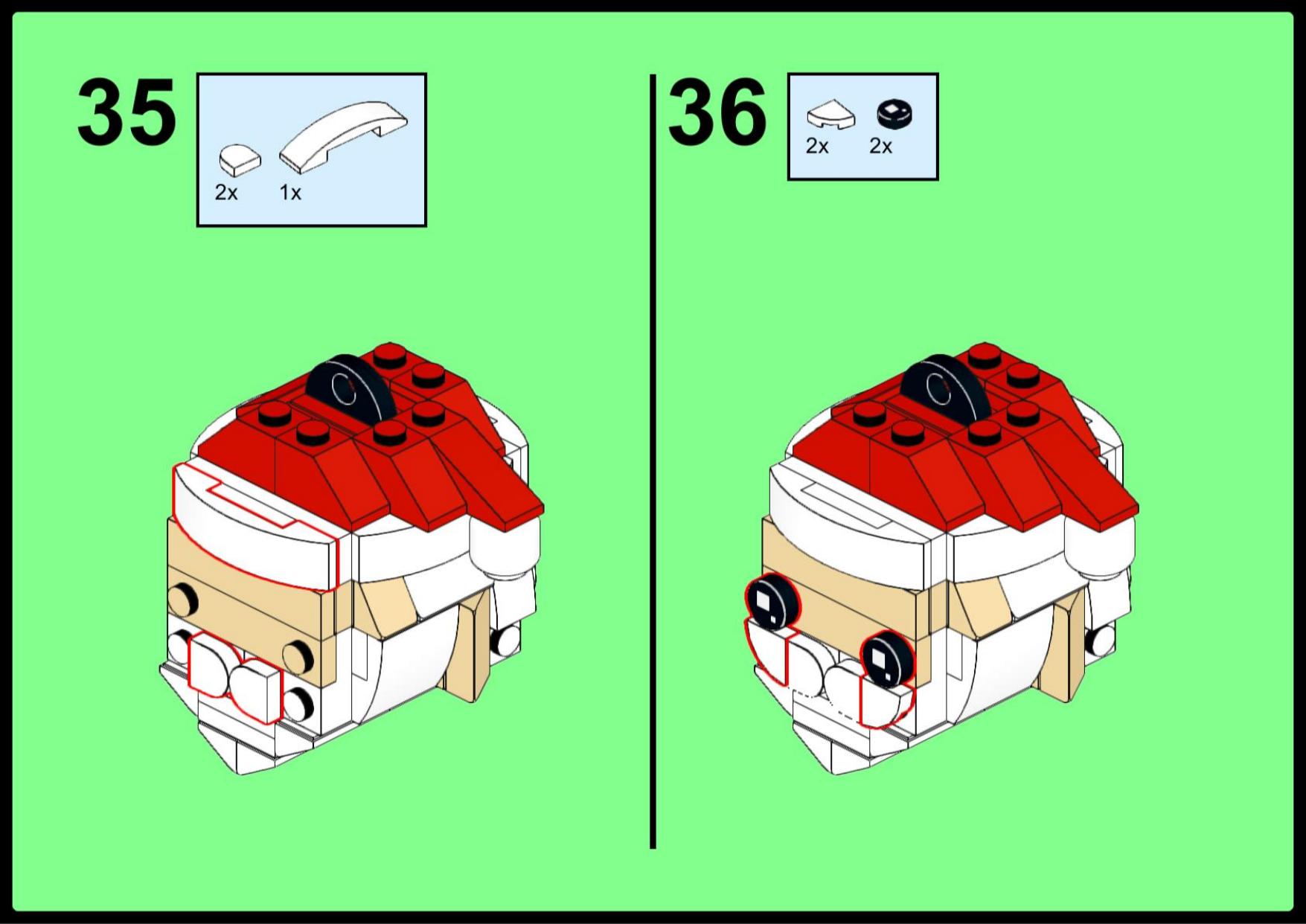 35

2x 1x

36

2x 2x