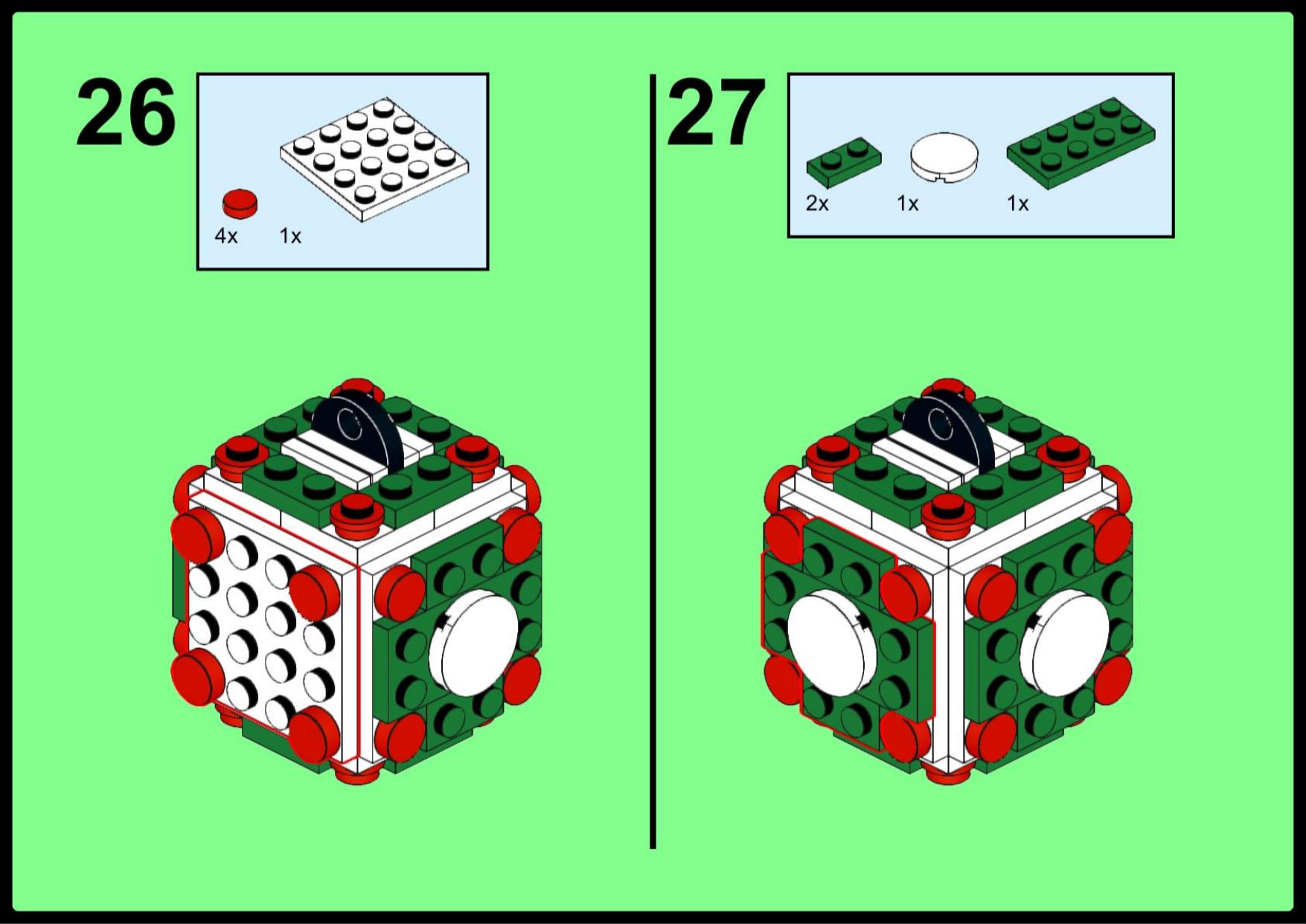 26

4x 1x

27

2x 1x 1x