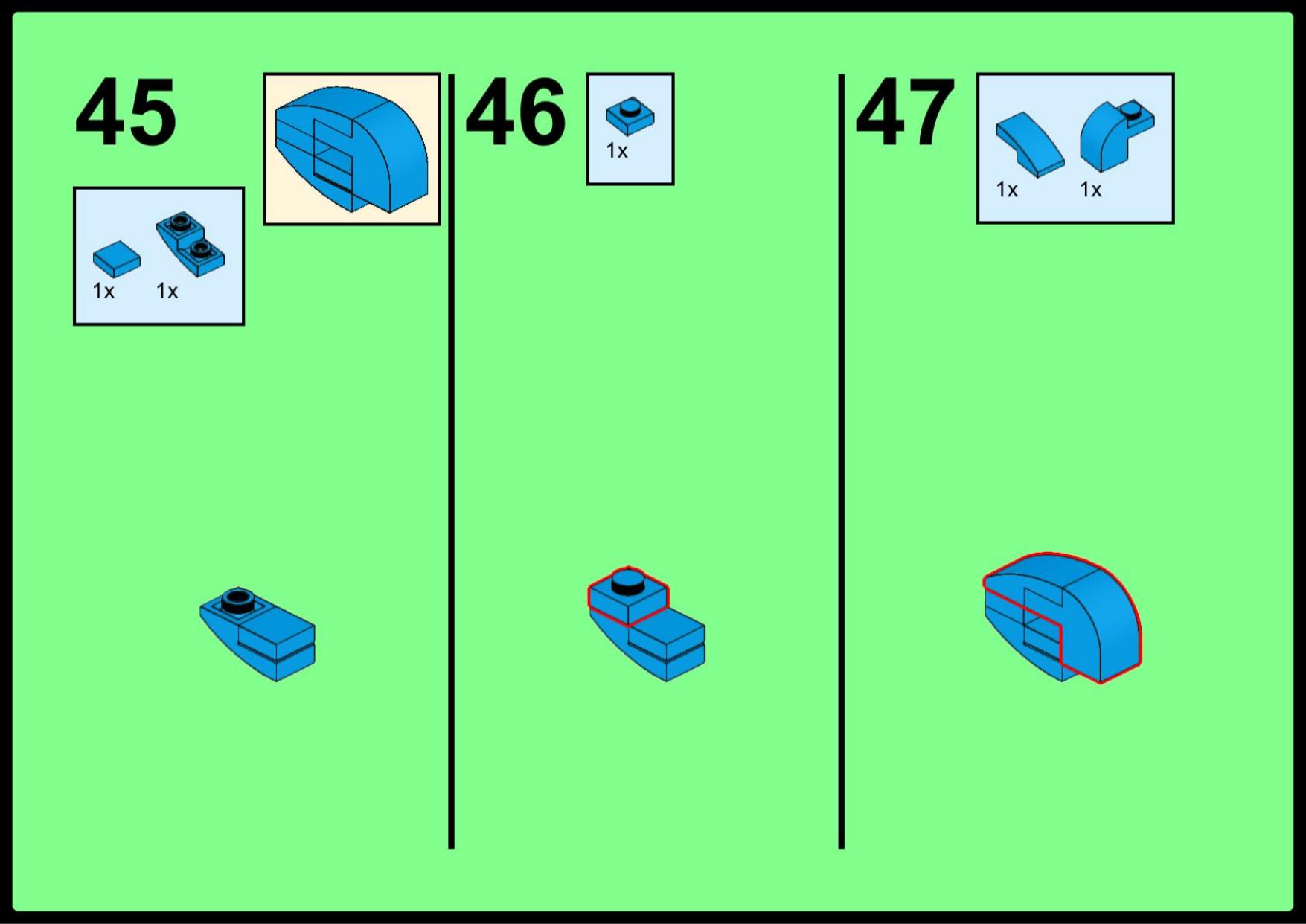 45

1x 1x

46

1x

47

1x 1x