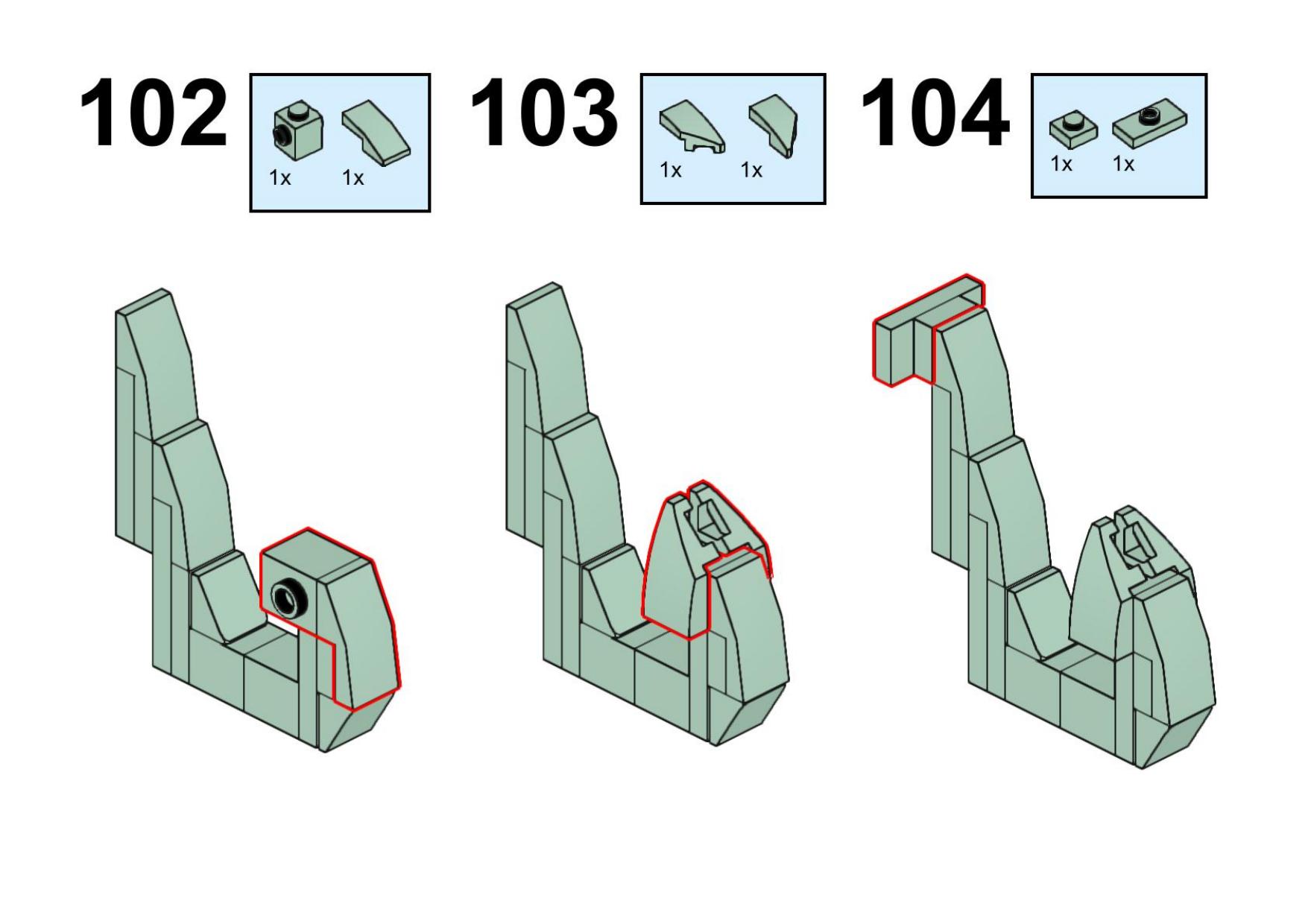 102

1x 1x

103

1x 1x

104

1x 1x