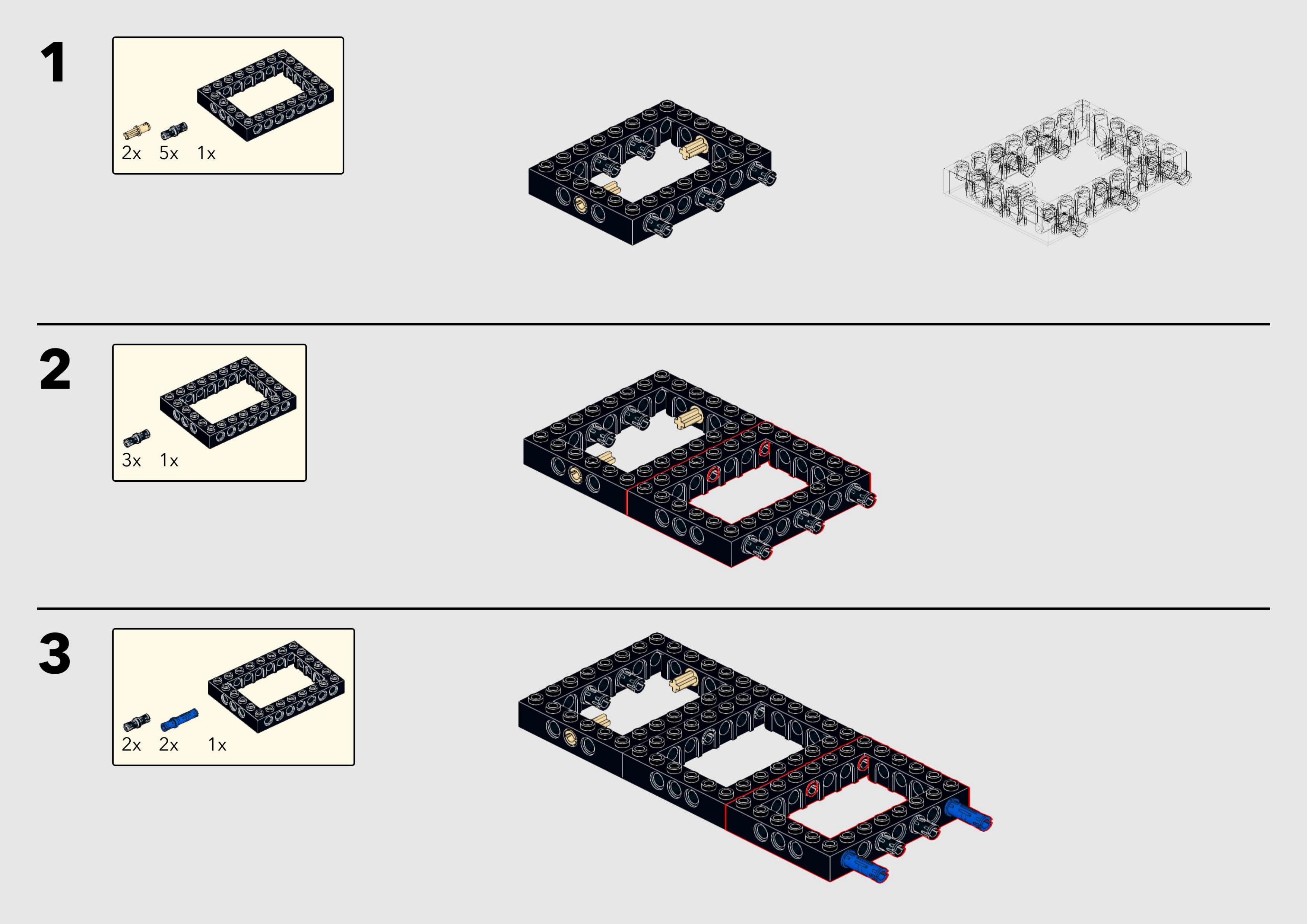 1

2x 5x 1x

2

3x 1x

3

2x 2x 1x