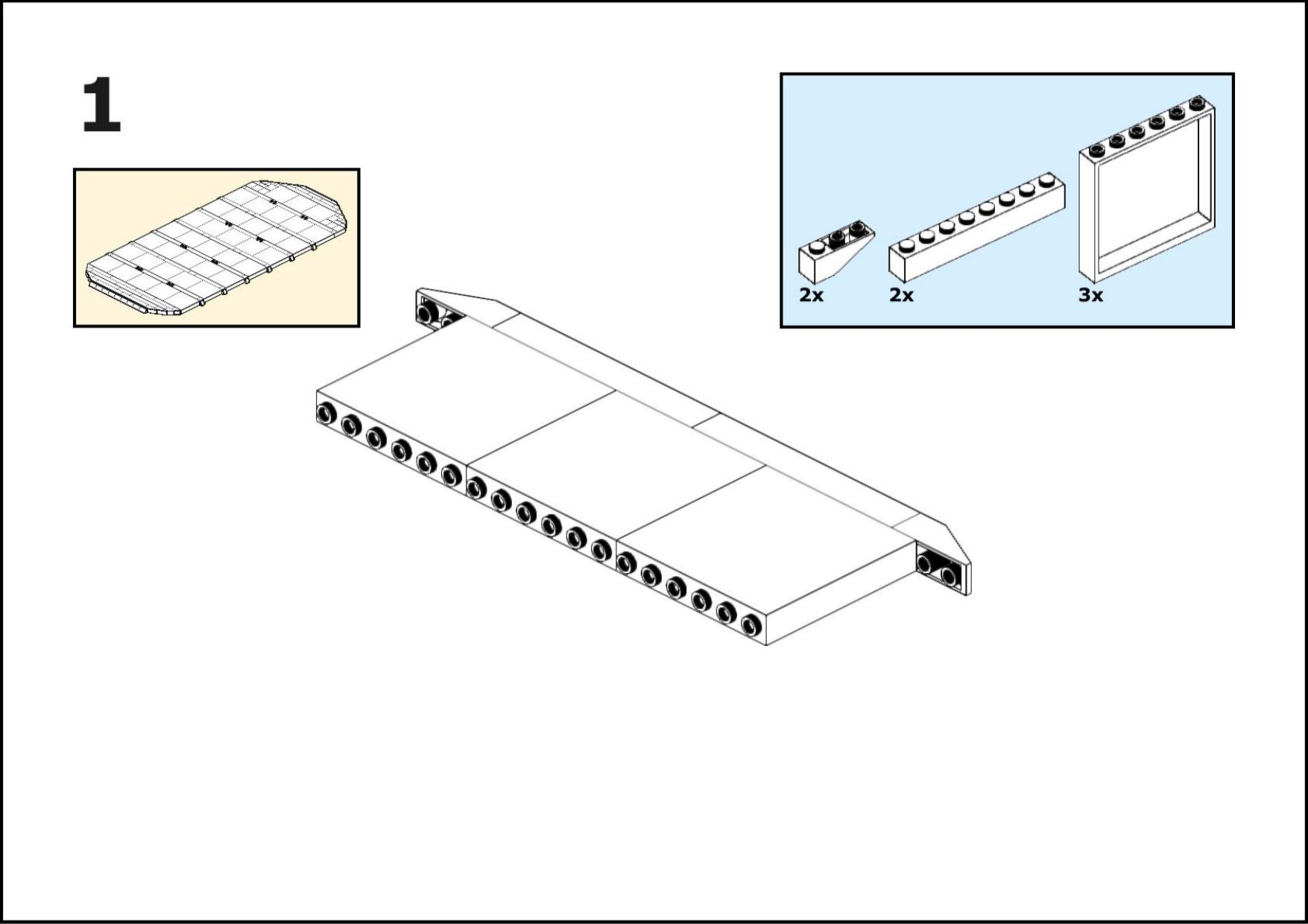 1

2x
2x
3x