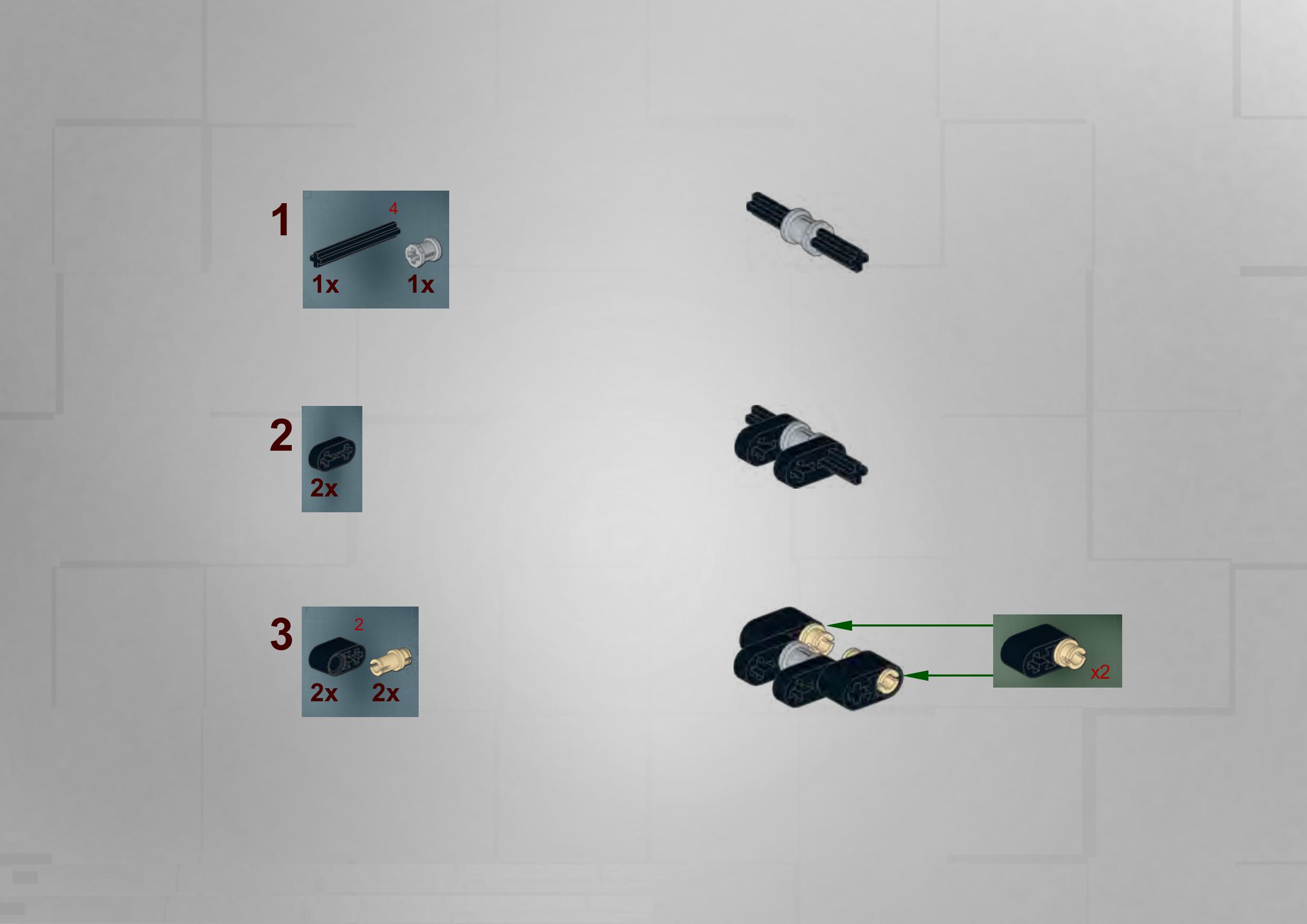 1

4

1x 1x

2

2x

3

2

2x 2x

x2