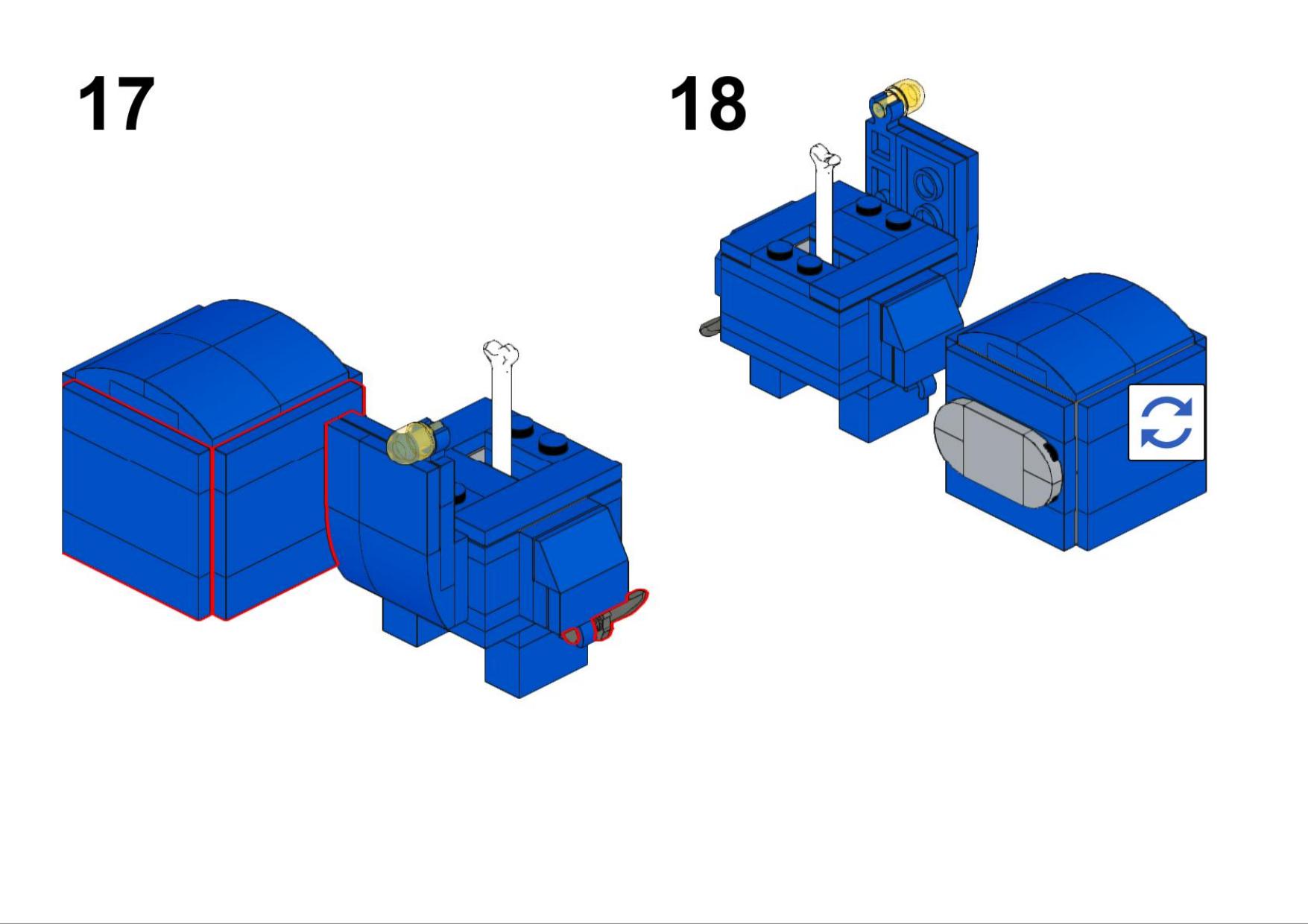 17

18