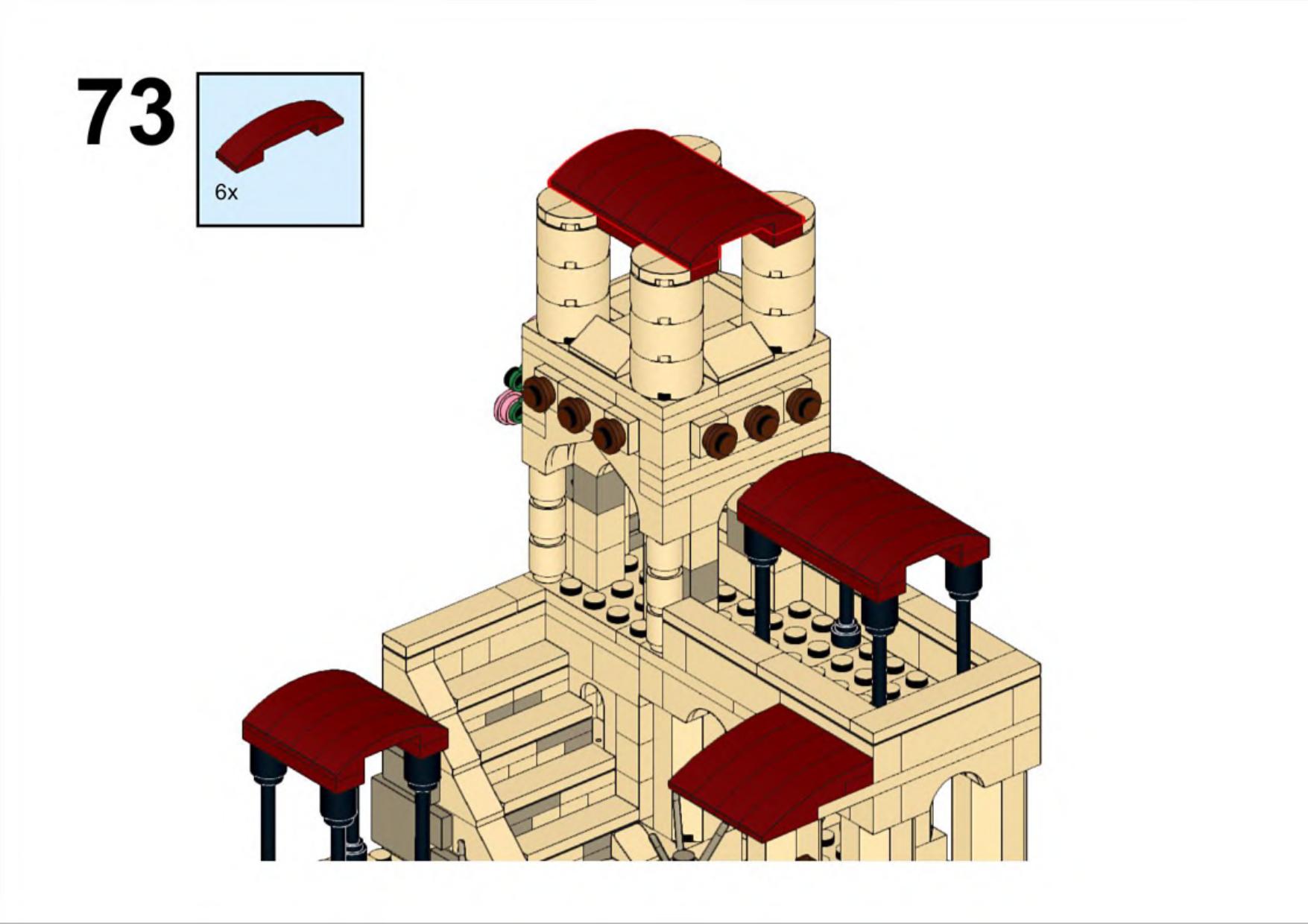 73

6x