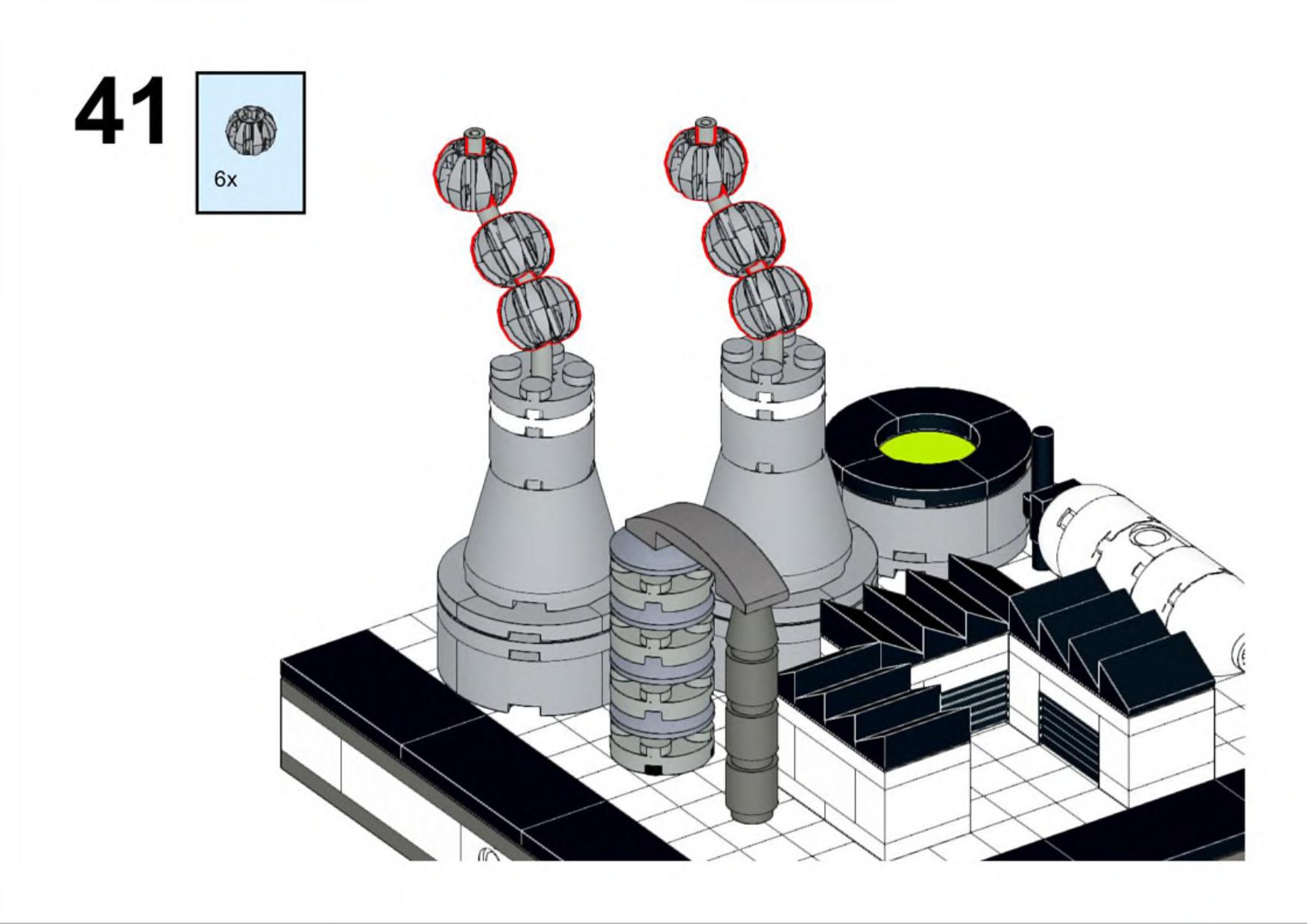 41

6x