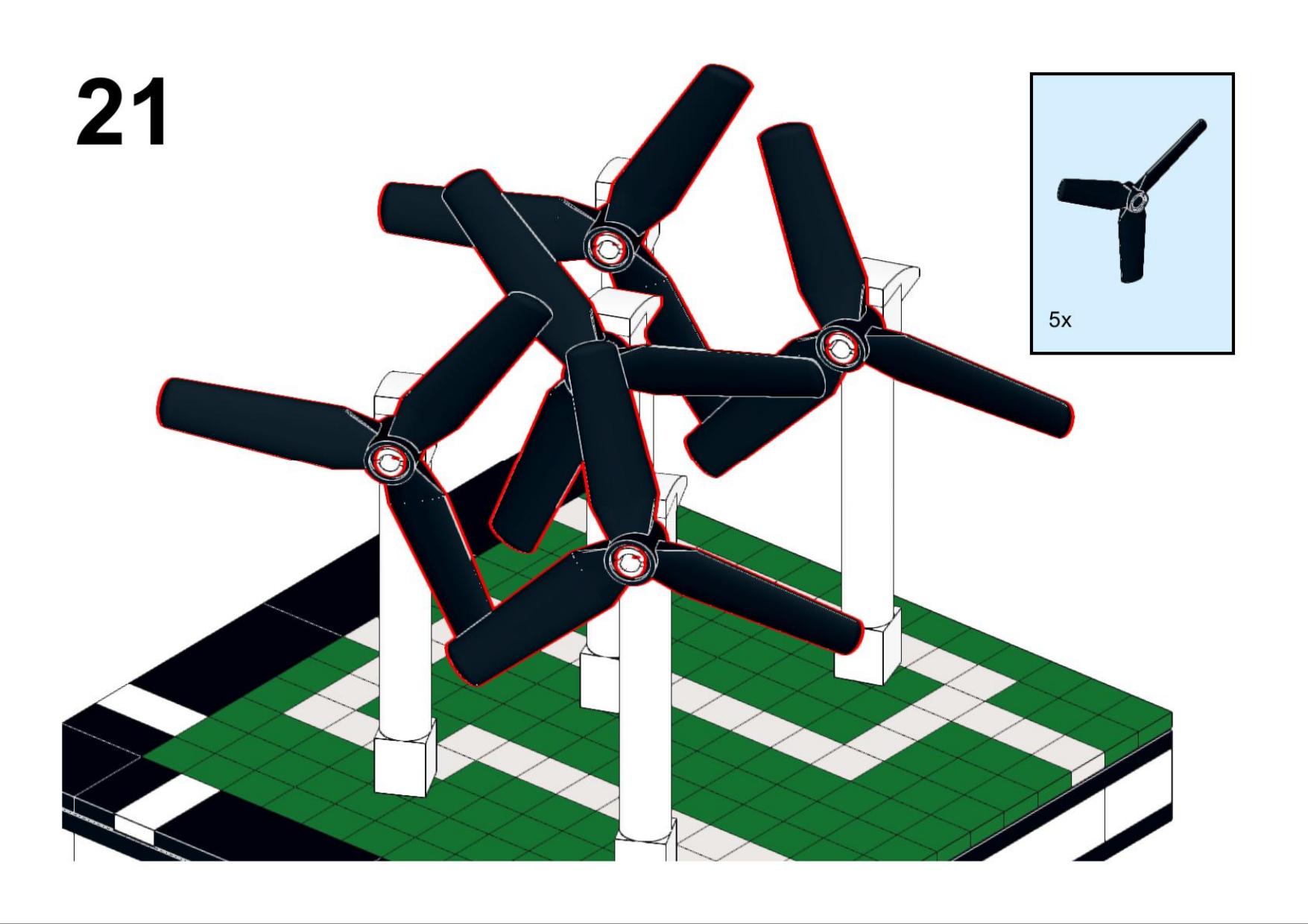 21

5x