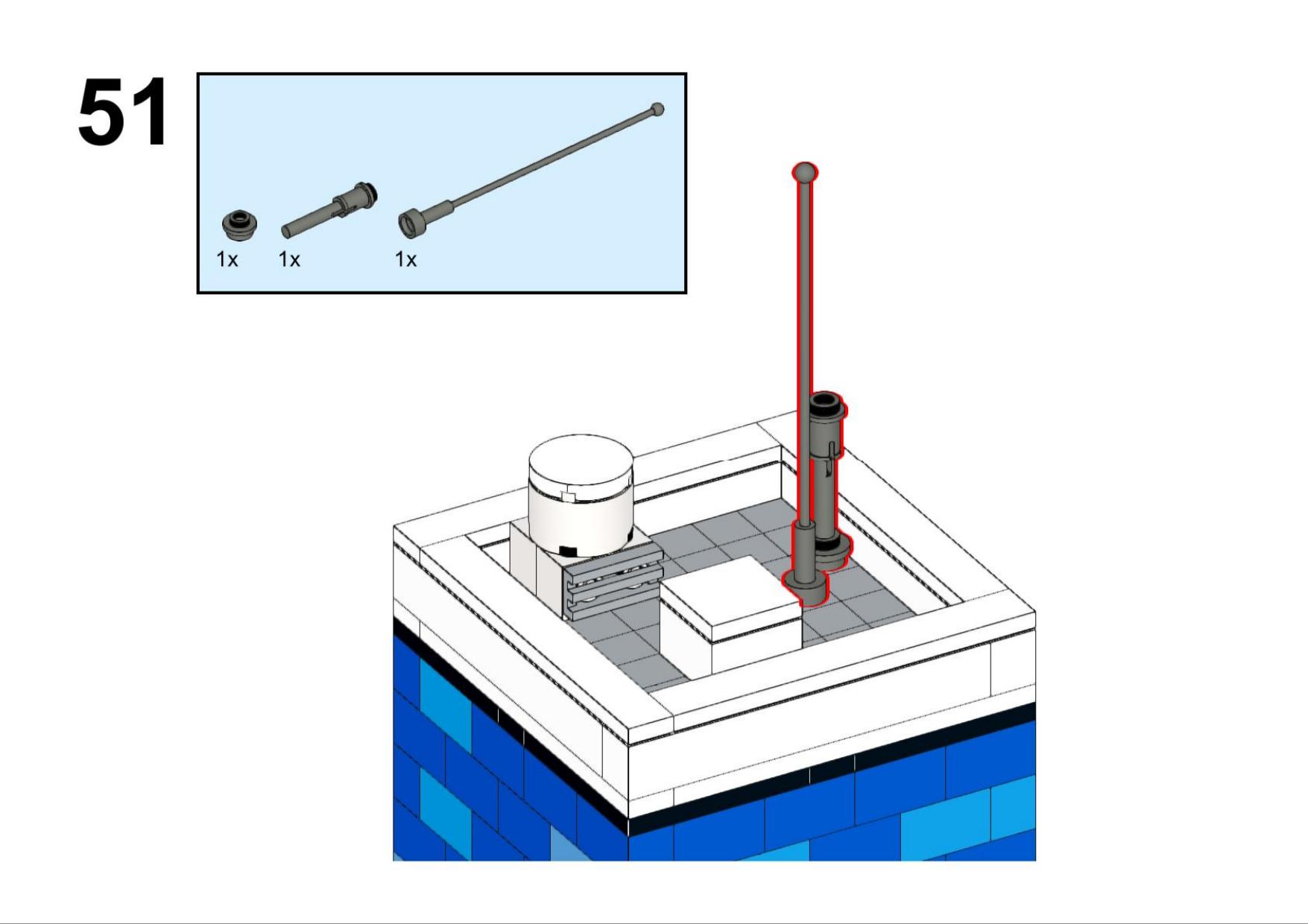 51

1x 1x 1x