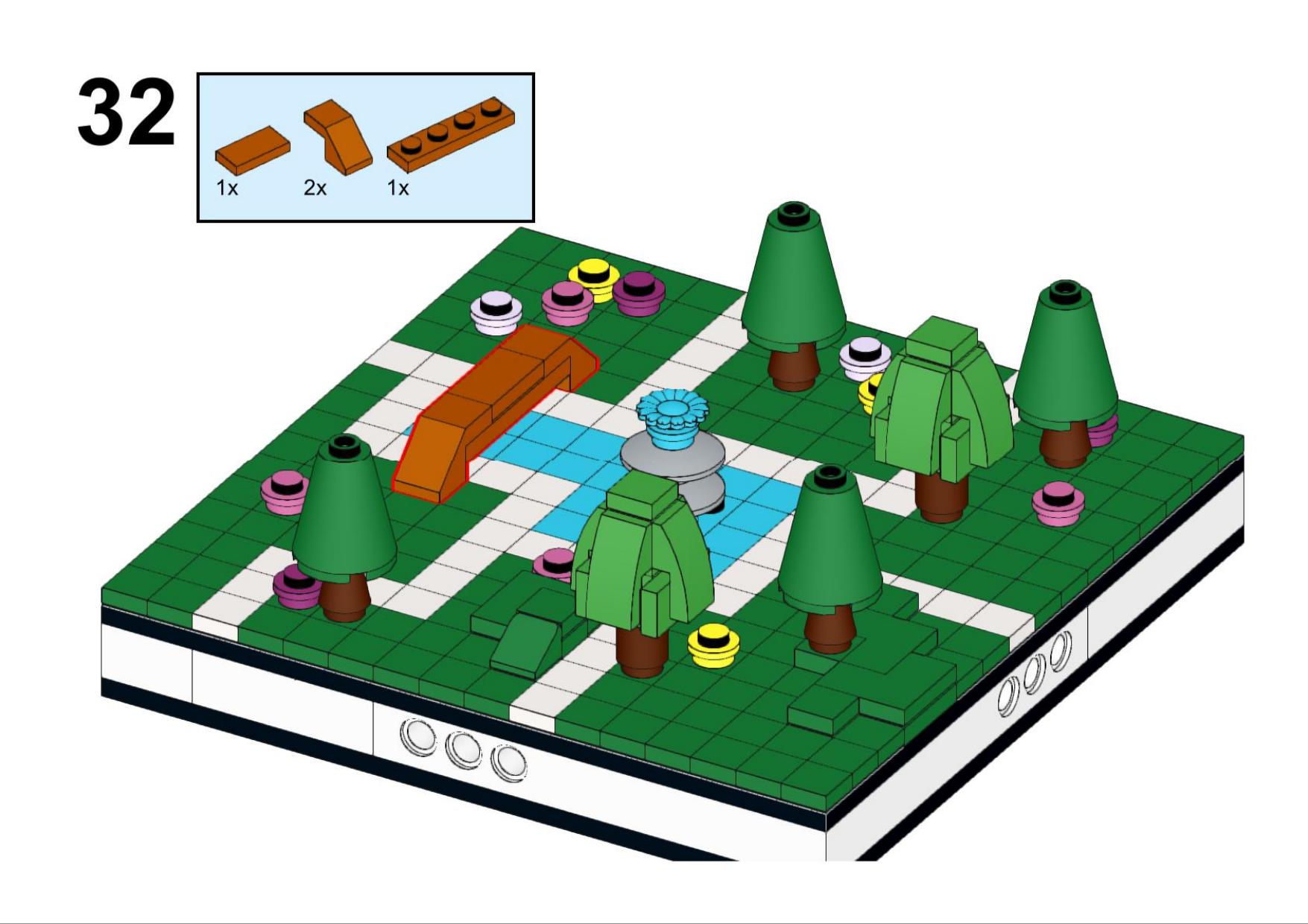 32

1x 2x 1x