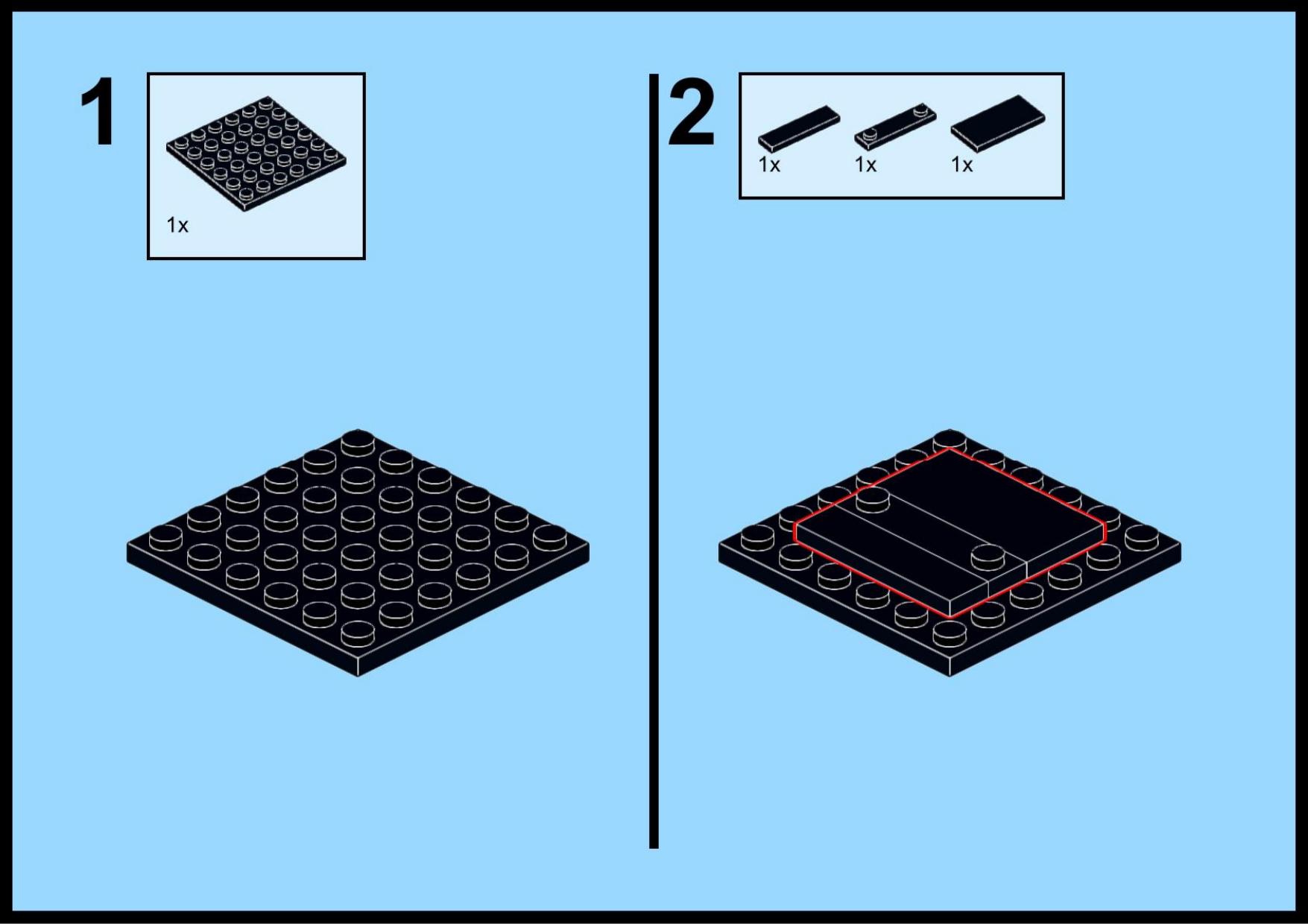 1

1x

2

1x 1x 1x