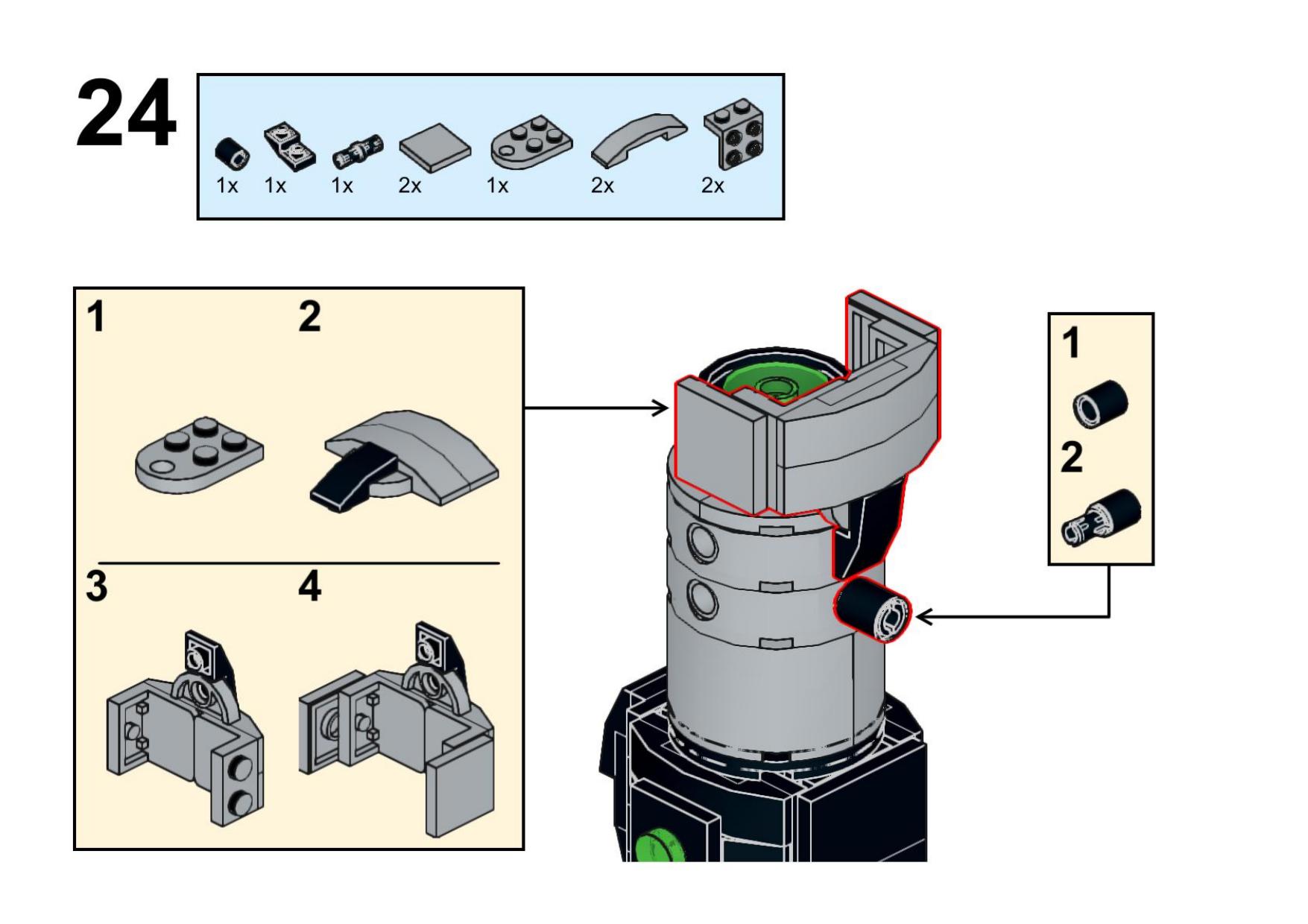 24

1x 1x 1x 2x 1x 2x 2x

1

2

3

4

1

2