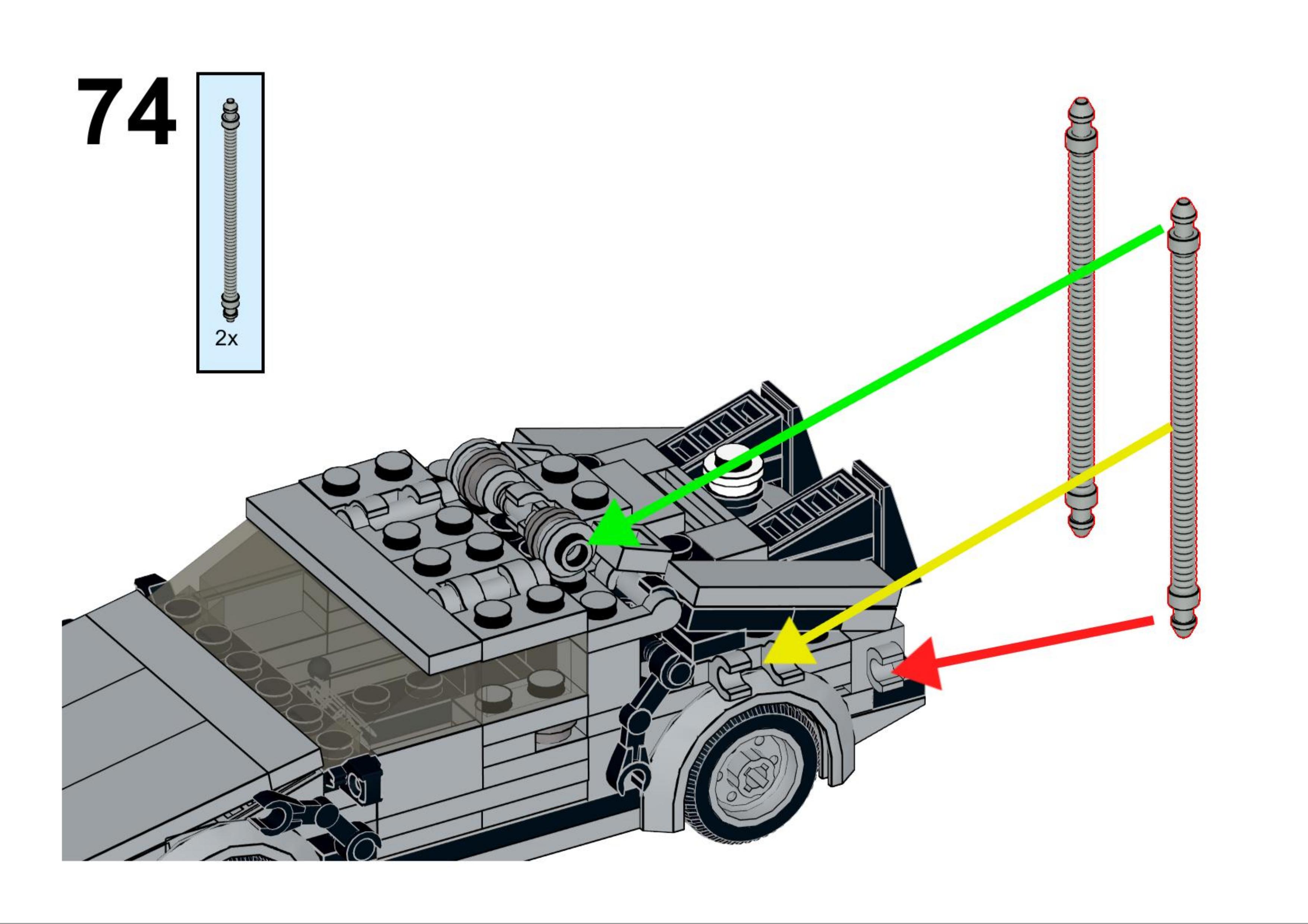 74

2x